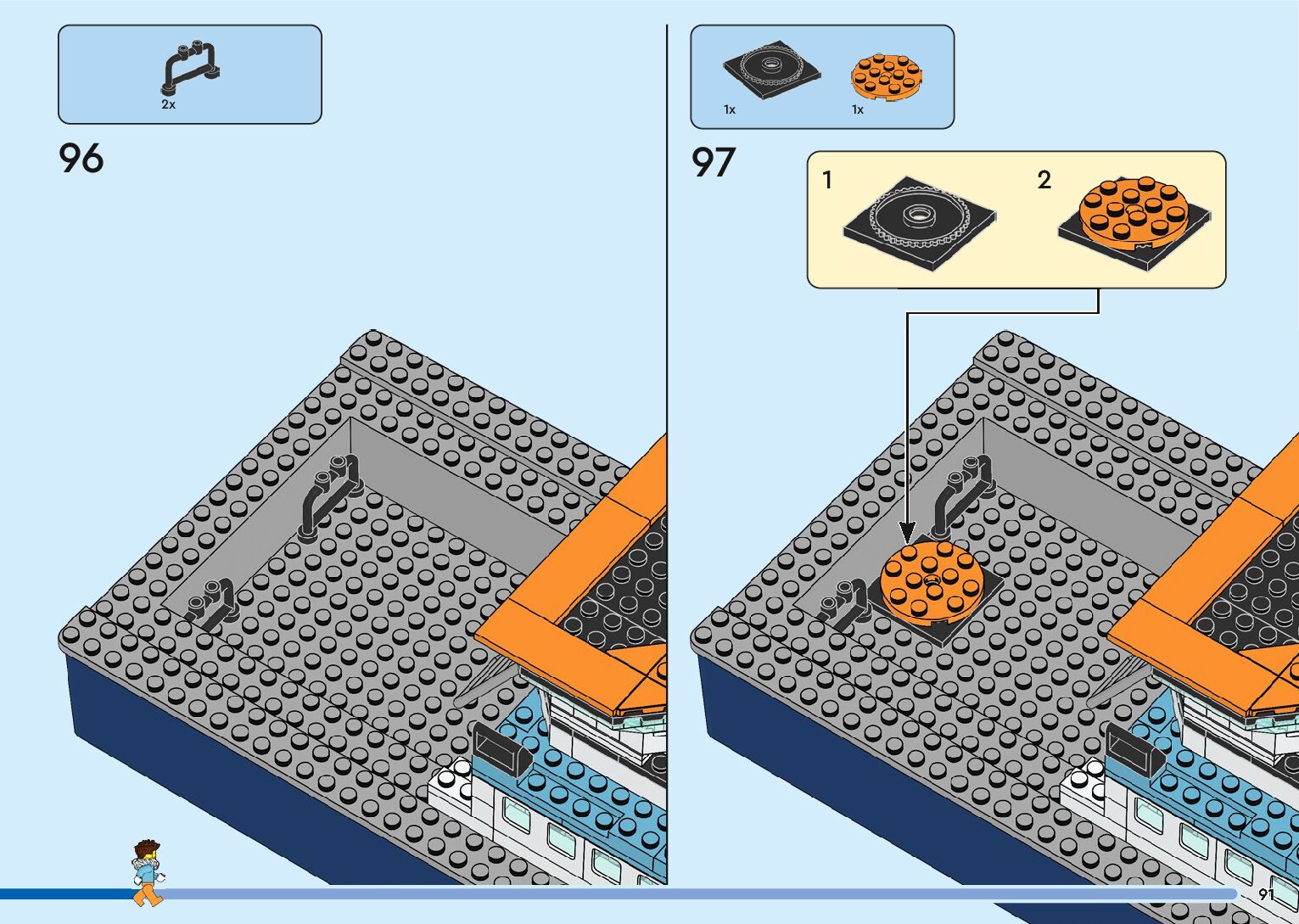 2x

96

1x

1x

97

1

2

91