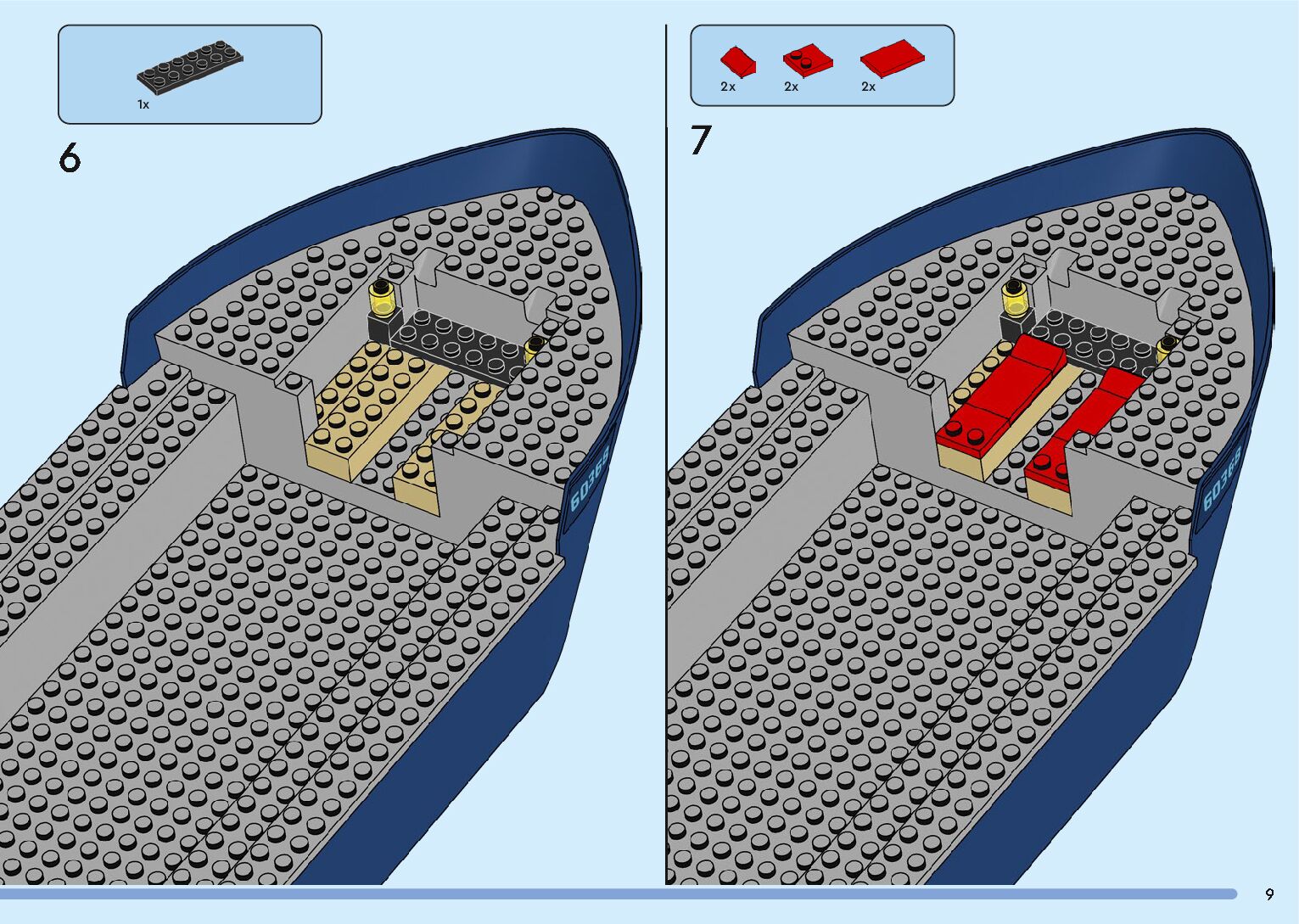 1x

6

60368

2x 2x 2x

7

60368

9