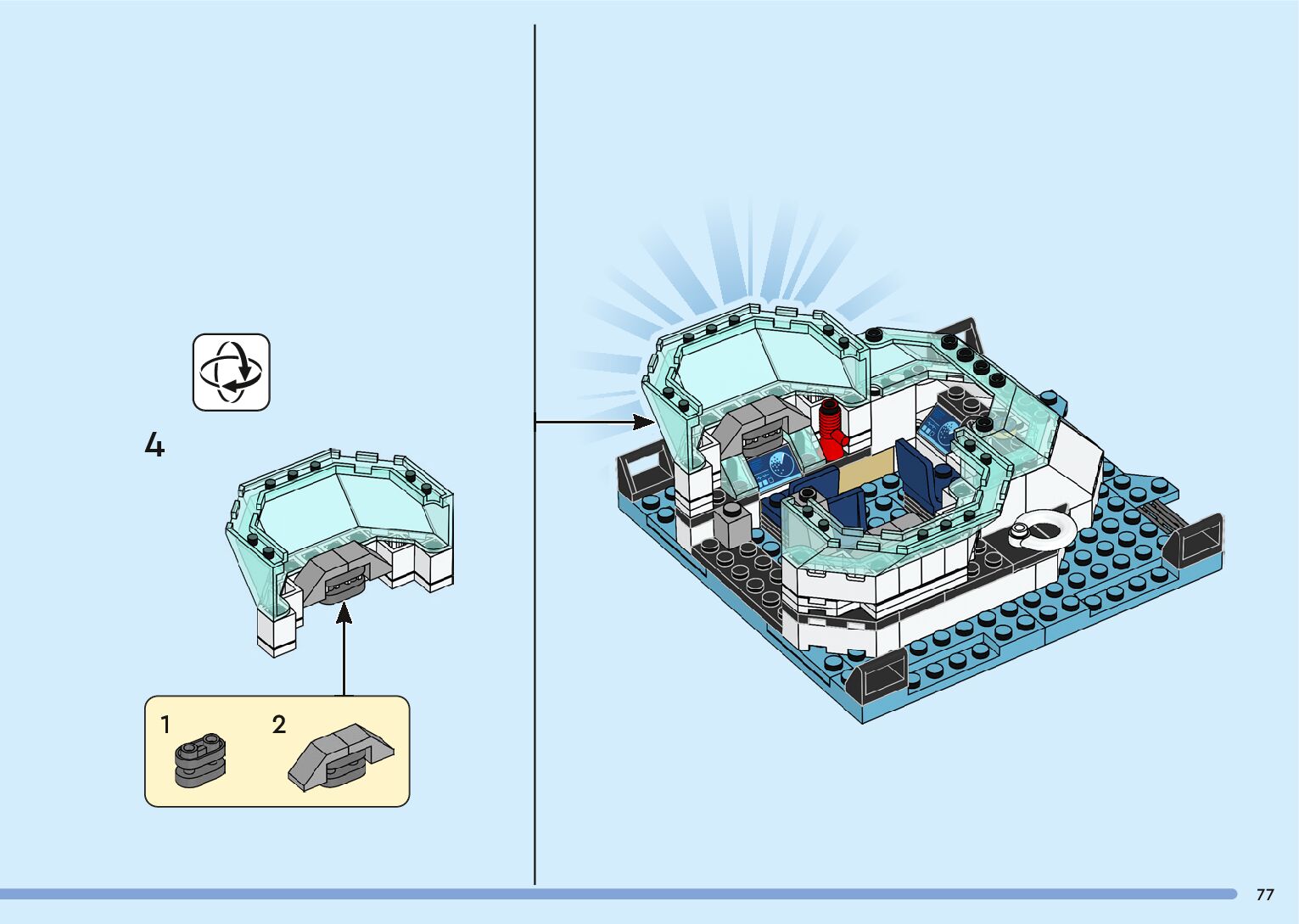 4

1

2

77