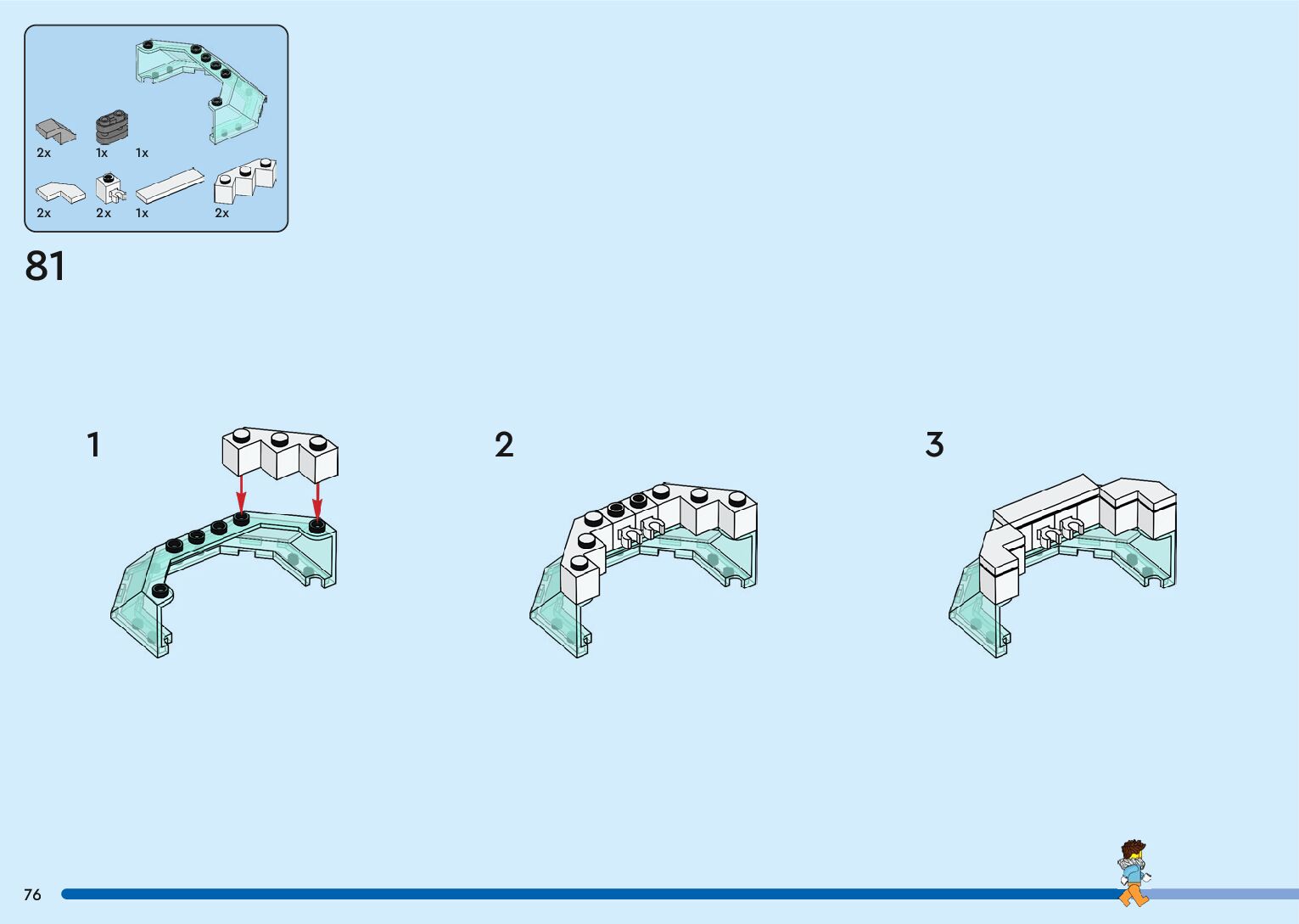 2x
1x
1x
2x
2x
1x
2x

81

1

2

3

76