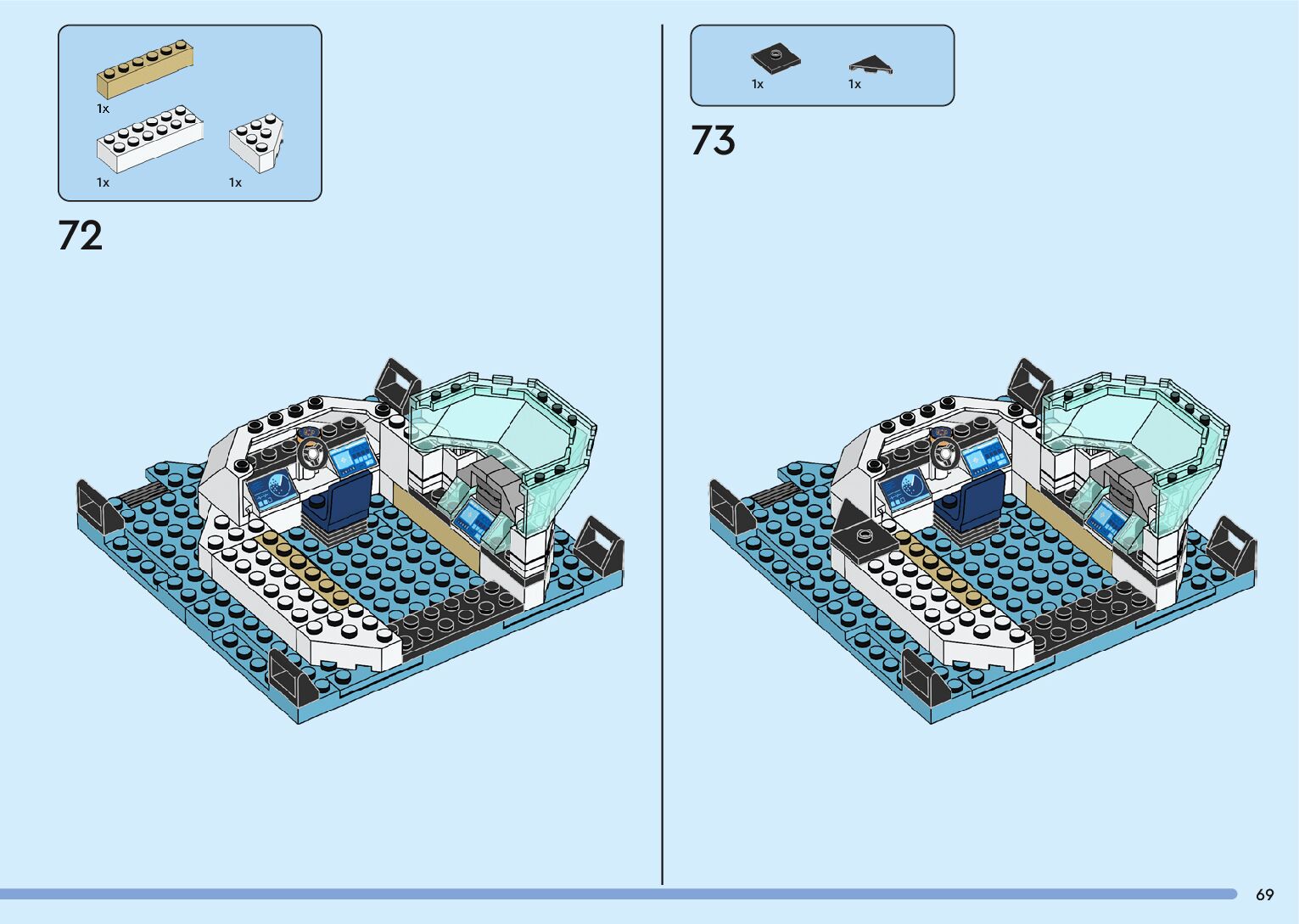 1x

1x

1x

72

1x

1x

73

69