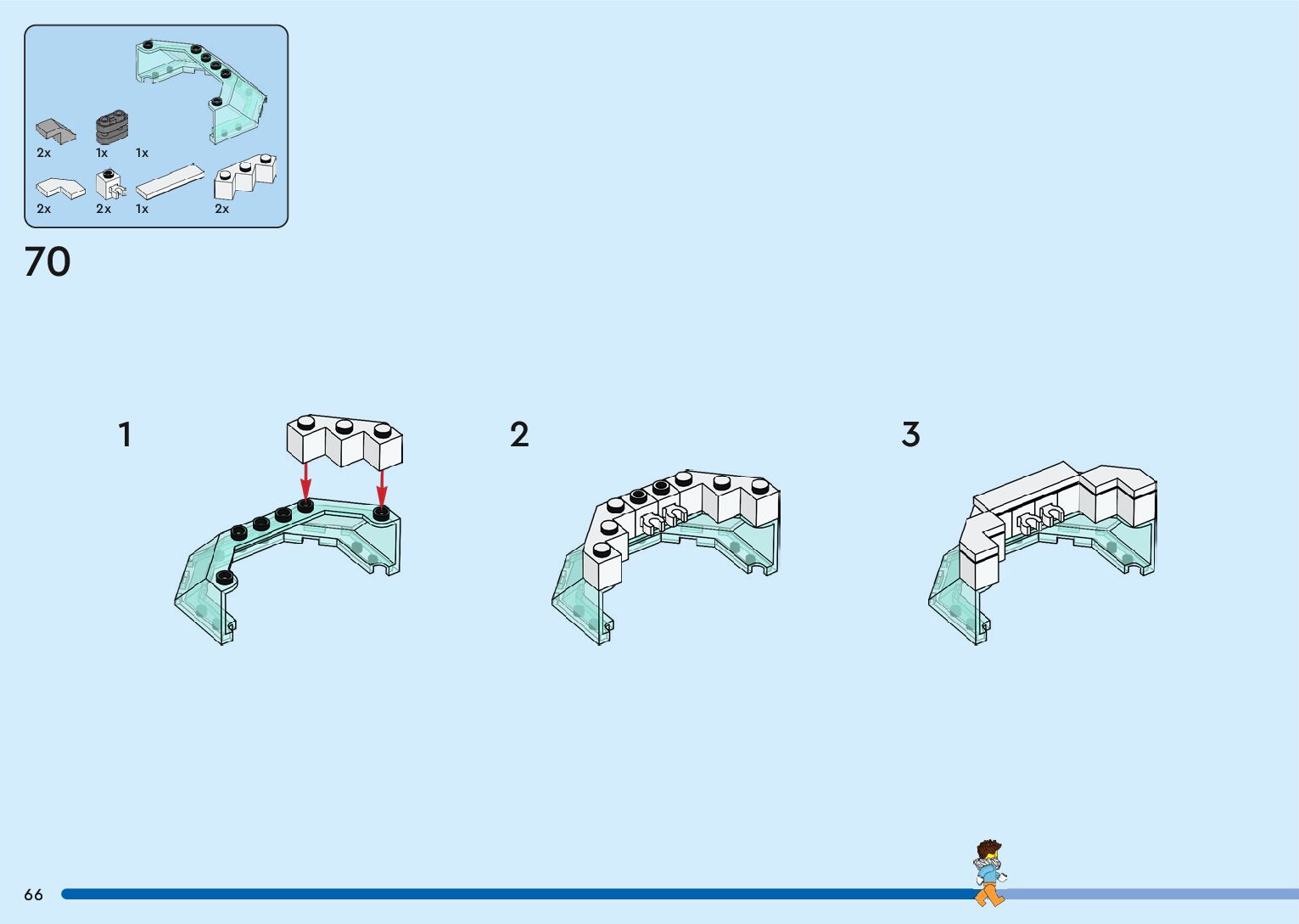 2x 1x 1x
2x 2x 1x 2x

70

1

2

3

66