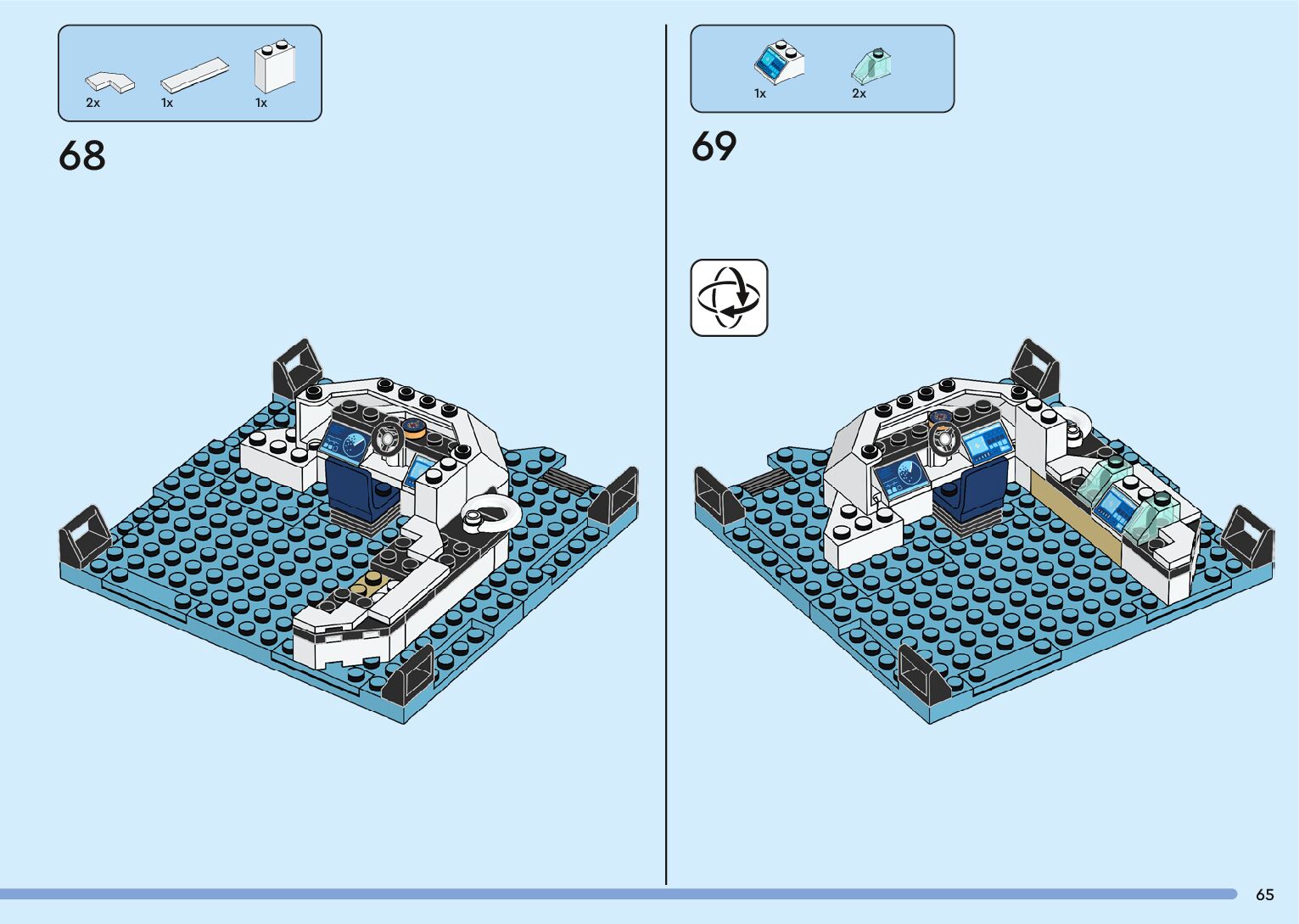 2x 1x 1x

68

1x 2x

69

65