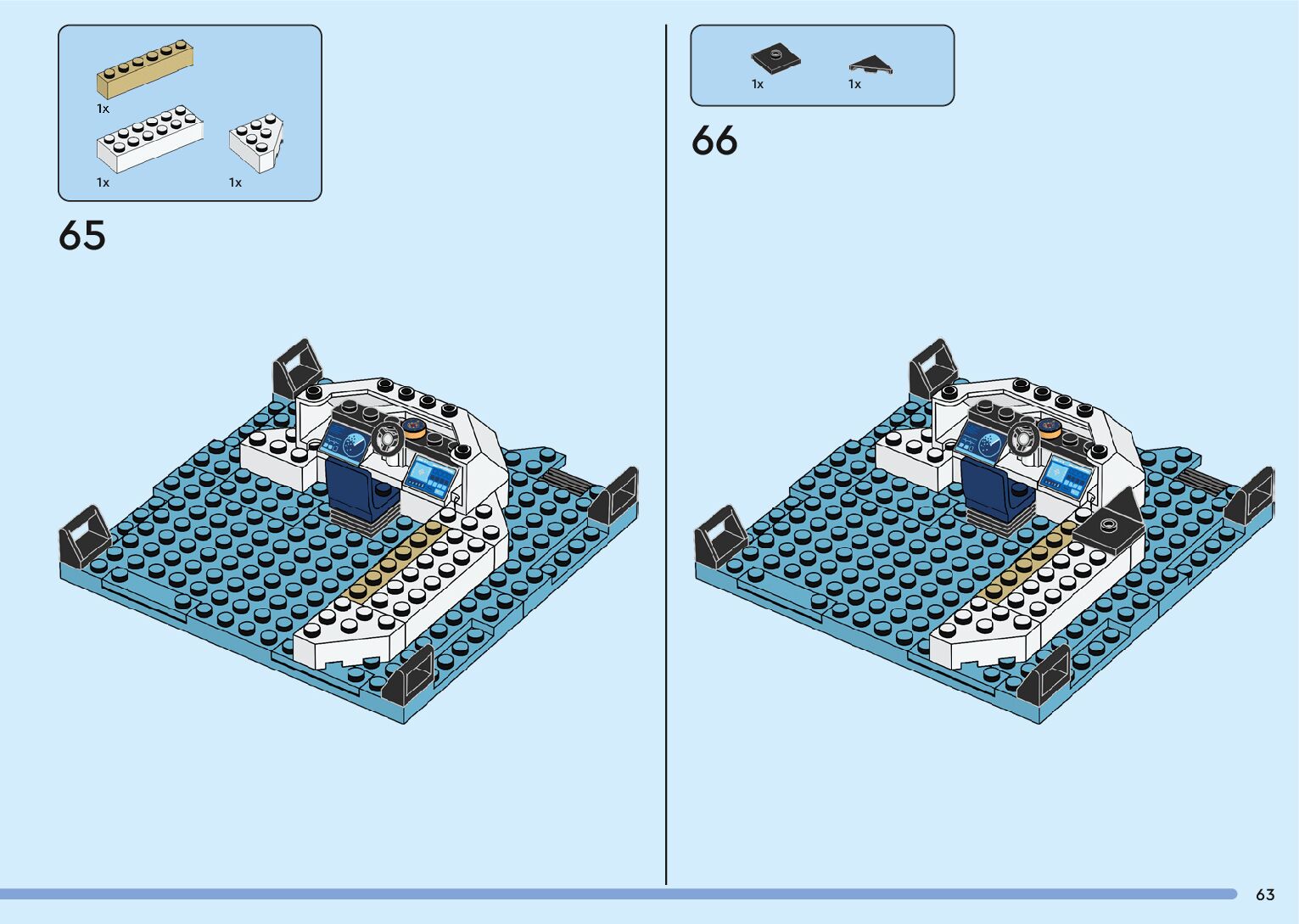 1x

1x

1x

65

1x

1x

66

63