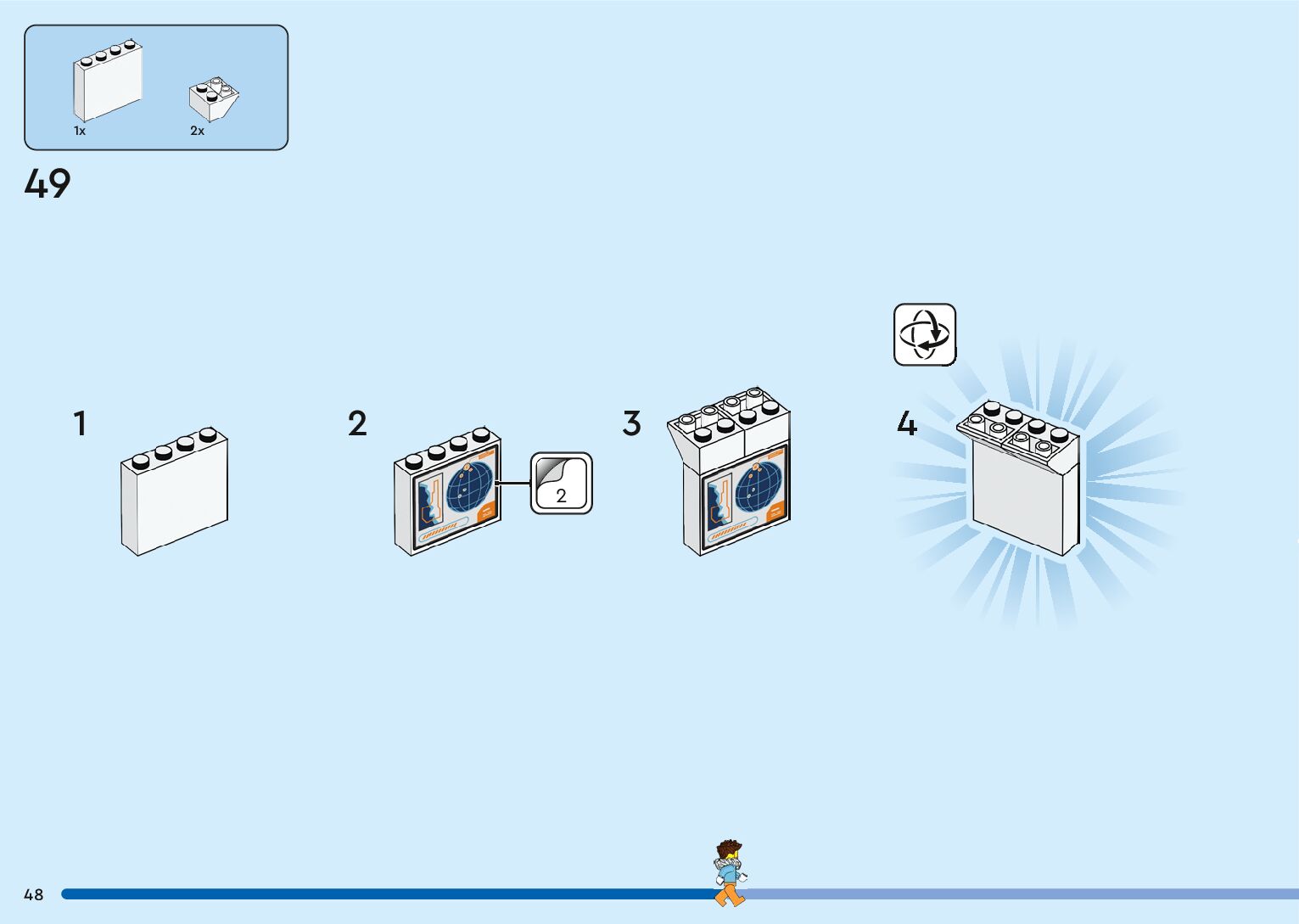 1x

2x

49

1

2

2

3

4

48