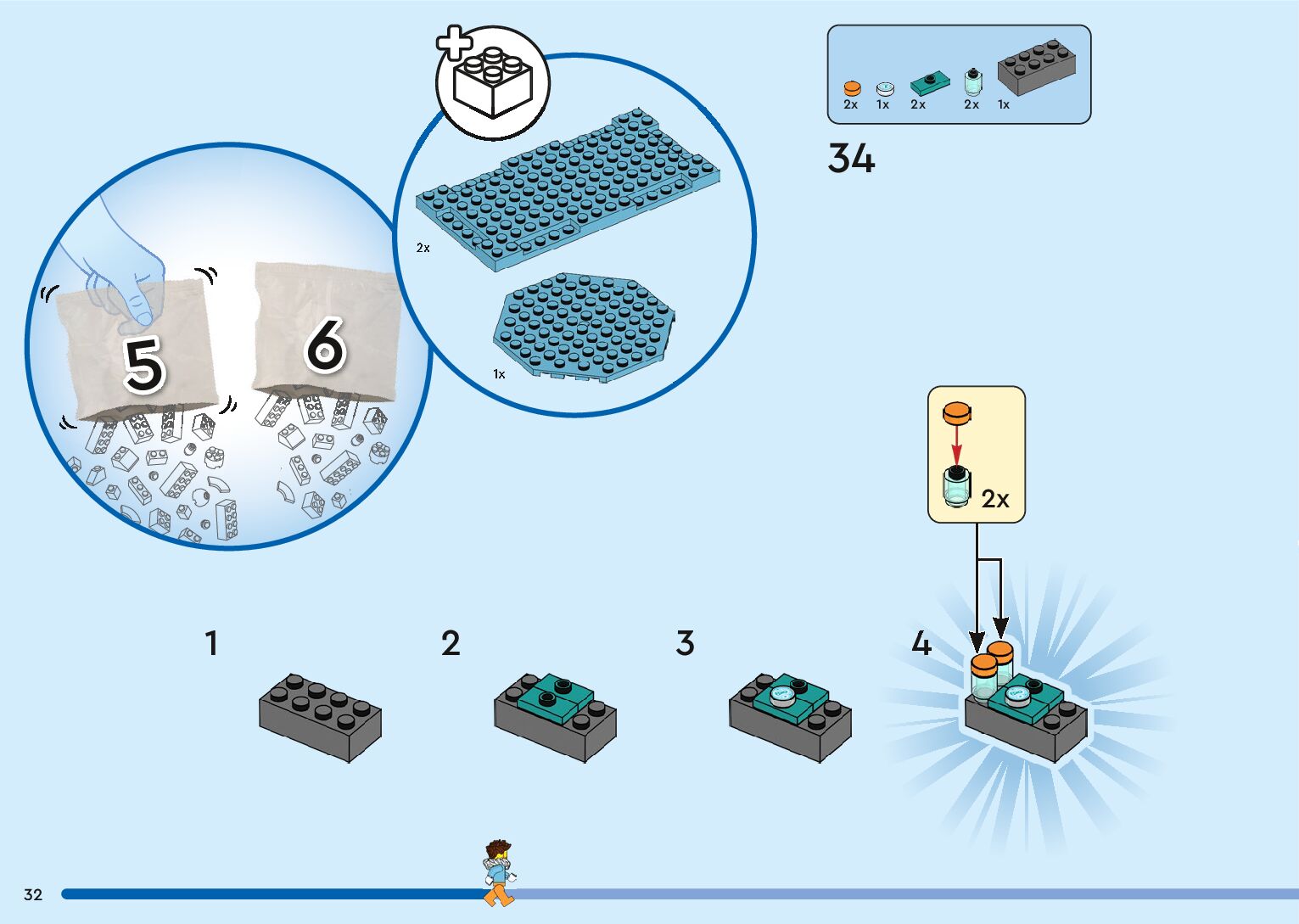 5

6

2x

1x

2x 1x 2x 2x 1x

34

2x

1

2

3

4

32