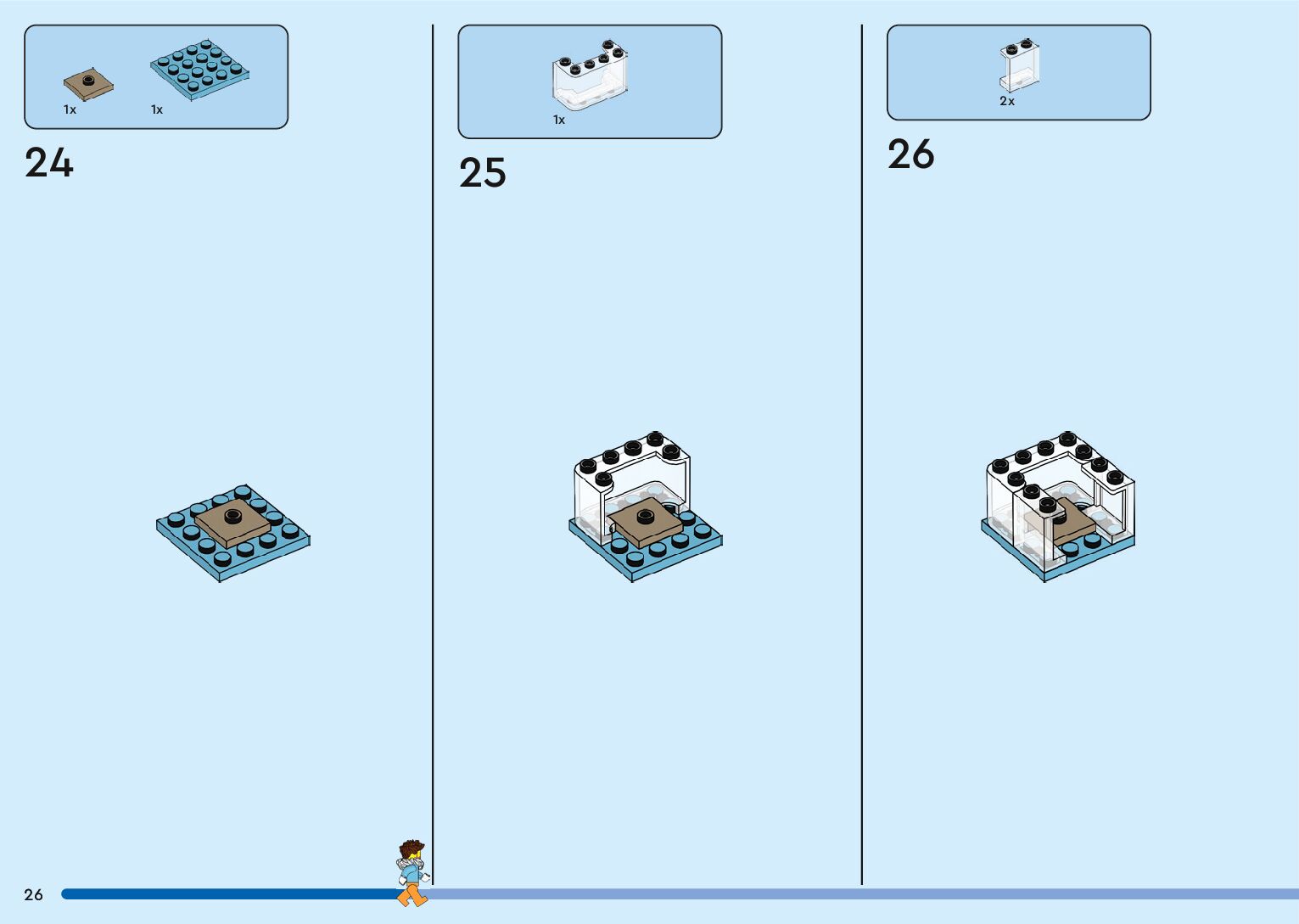 1x 1x

24

1x

25

2x

26

26