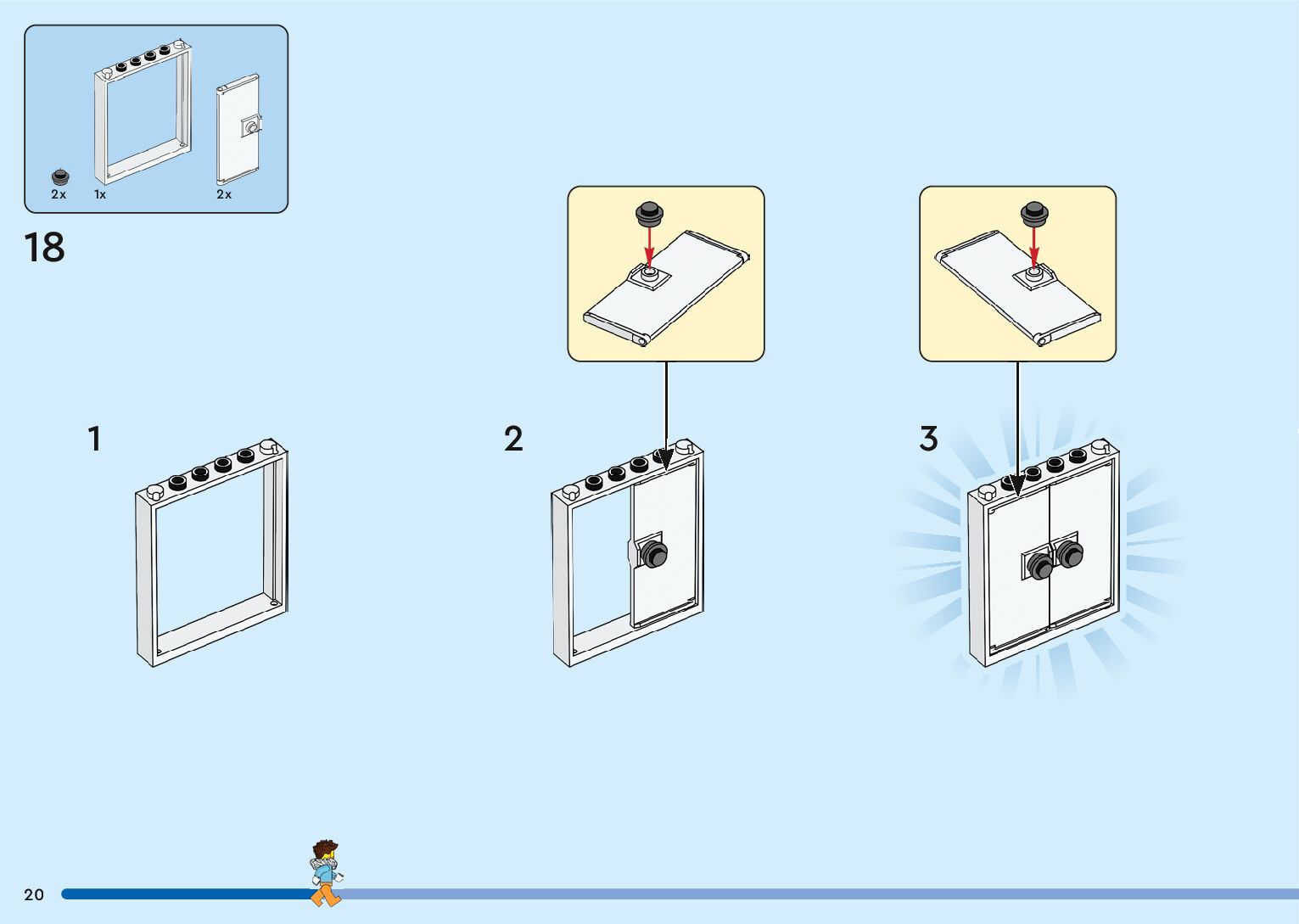 2x 1x 2x

18

1

2

3

20