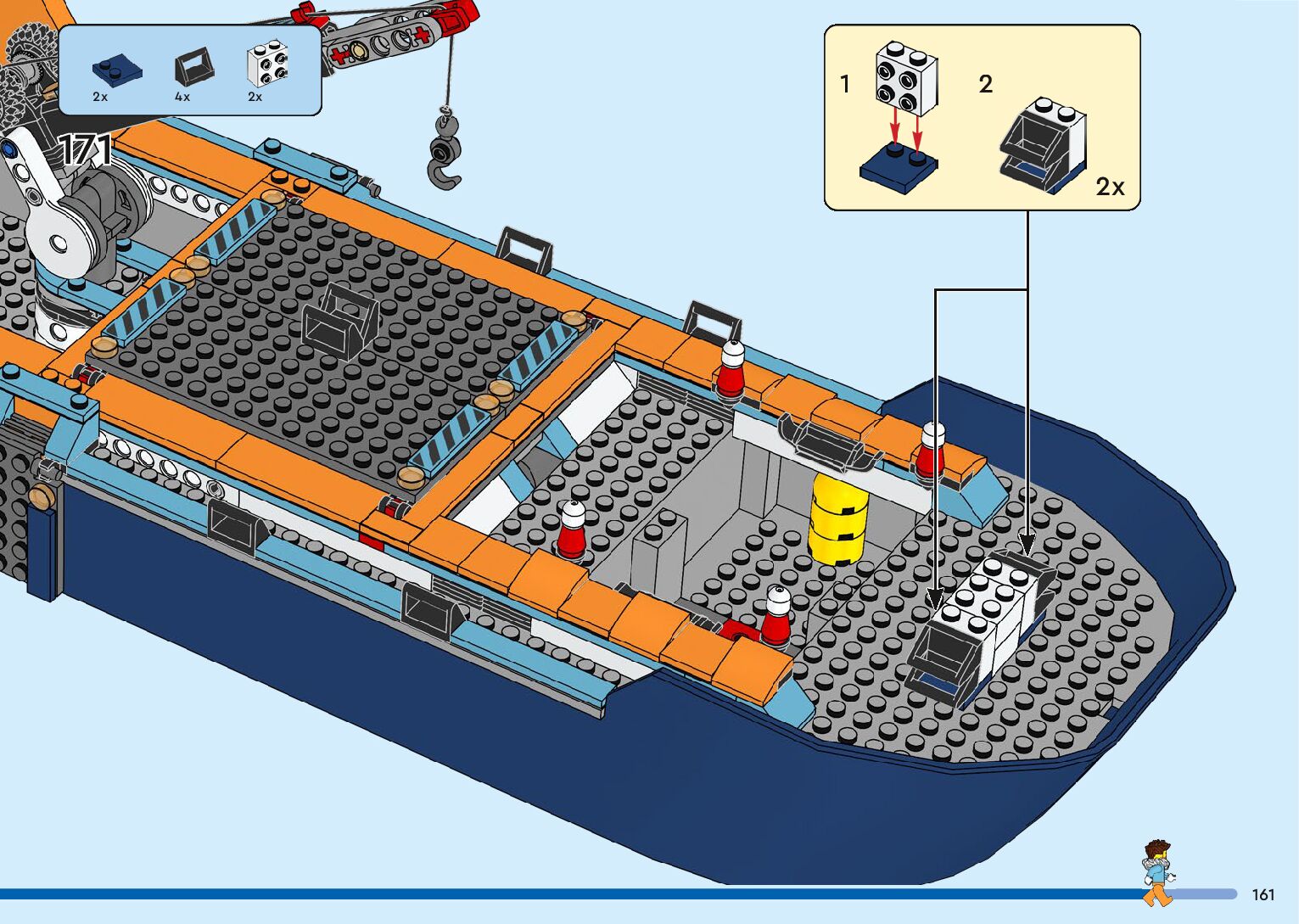 2x 4x 2x

171

1

2

2x

161