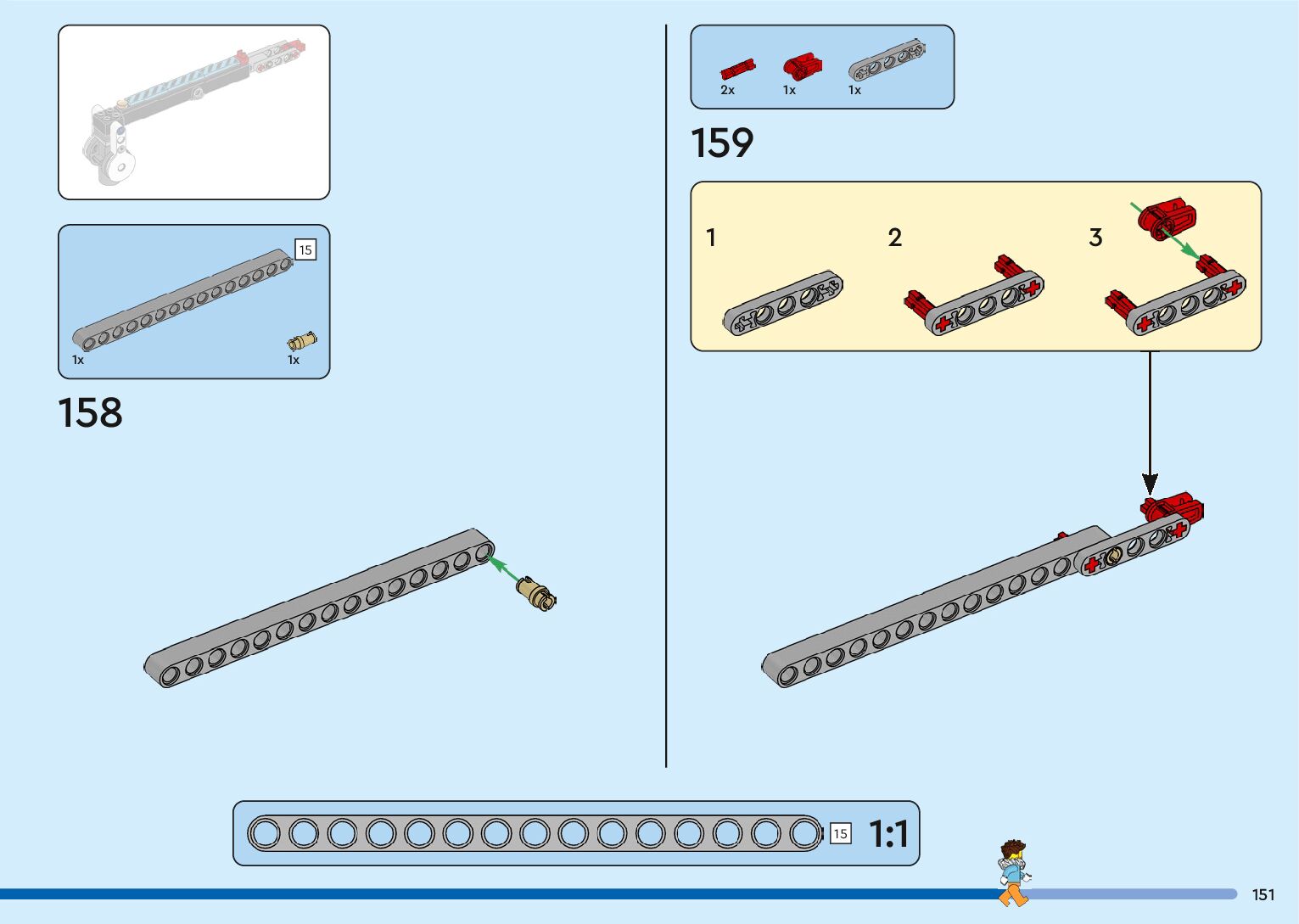 15

1x

1x

158

2x

1x

1x

159

1

2

3

15

1:1

151