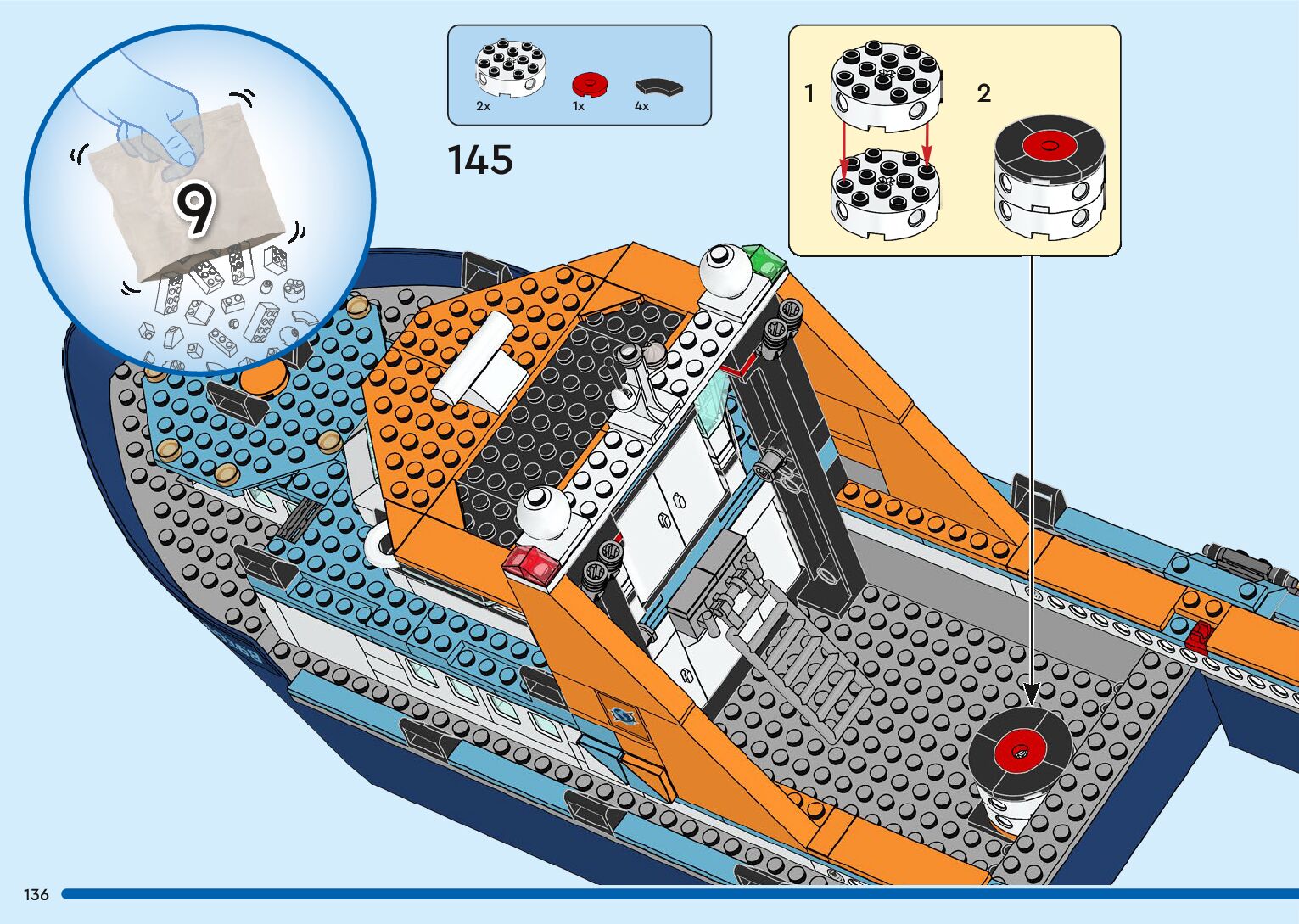 9

2x 1x 4x

145

1

2

136