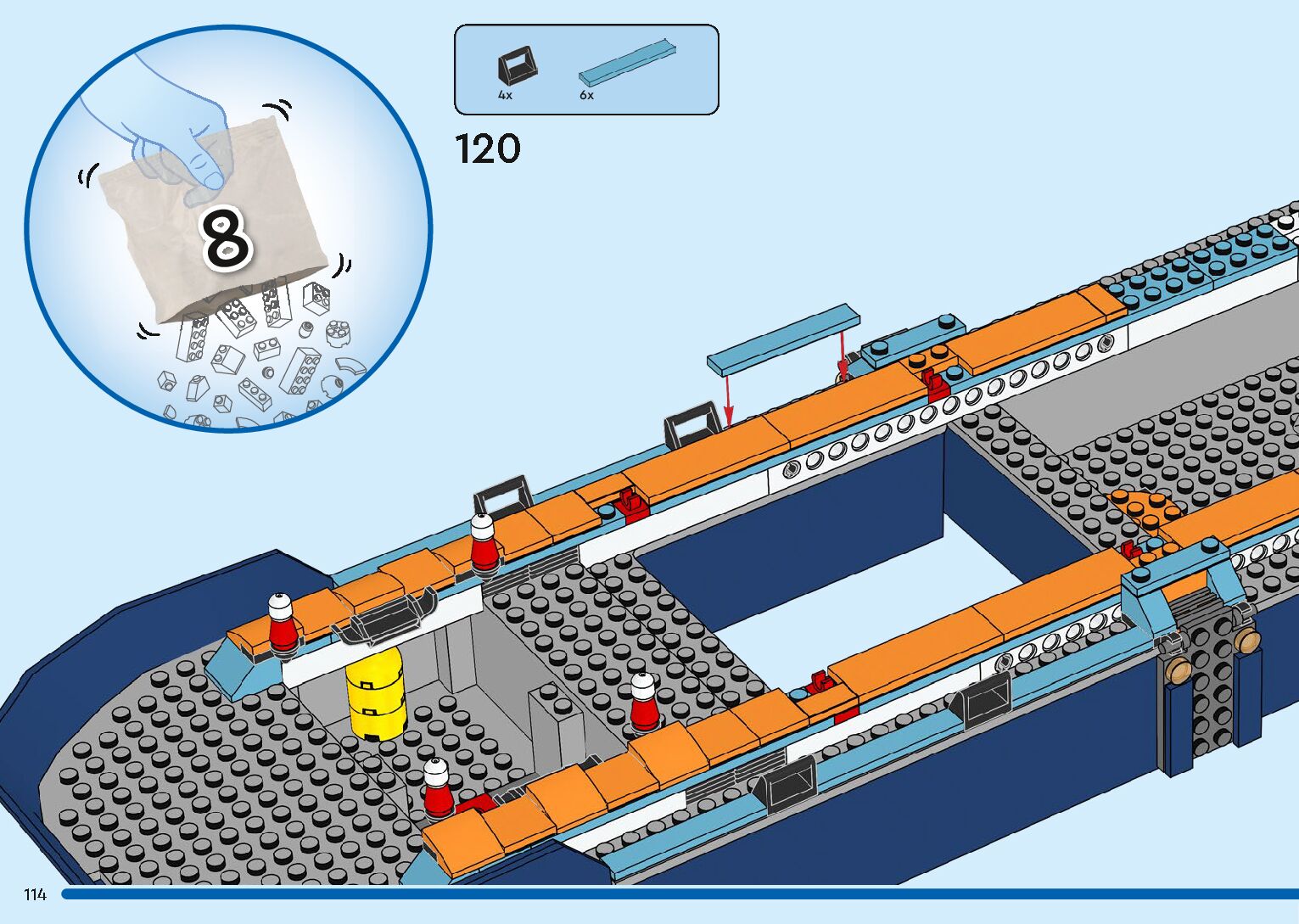 8

4x

6x

120

114