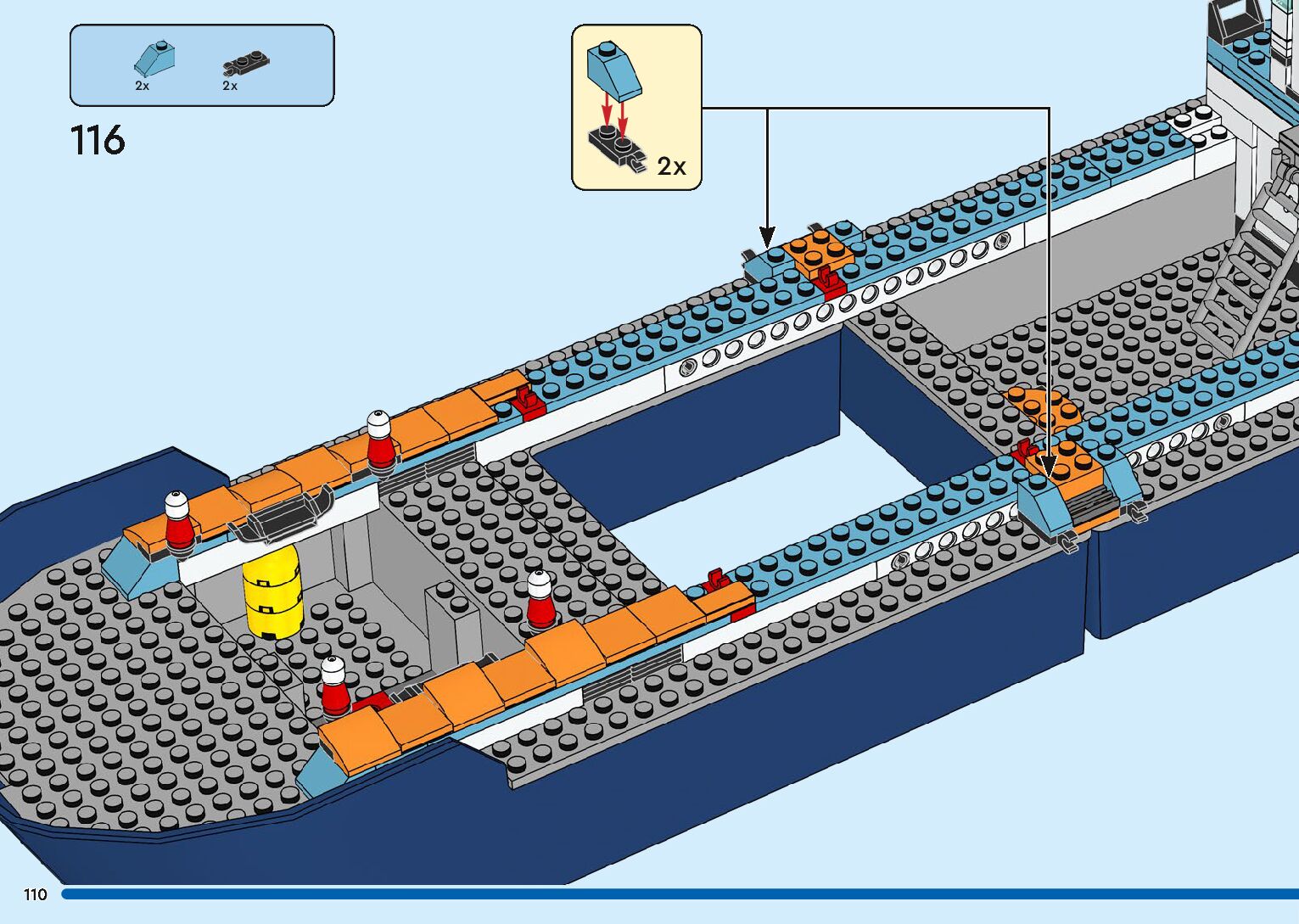 2x 2x

116

2x

110