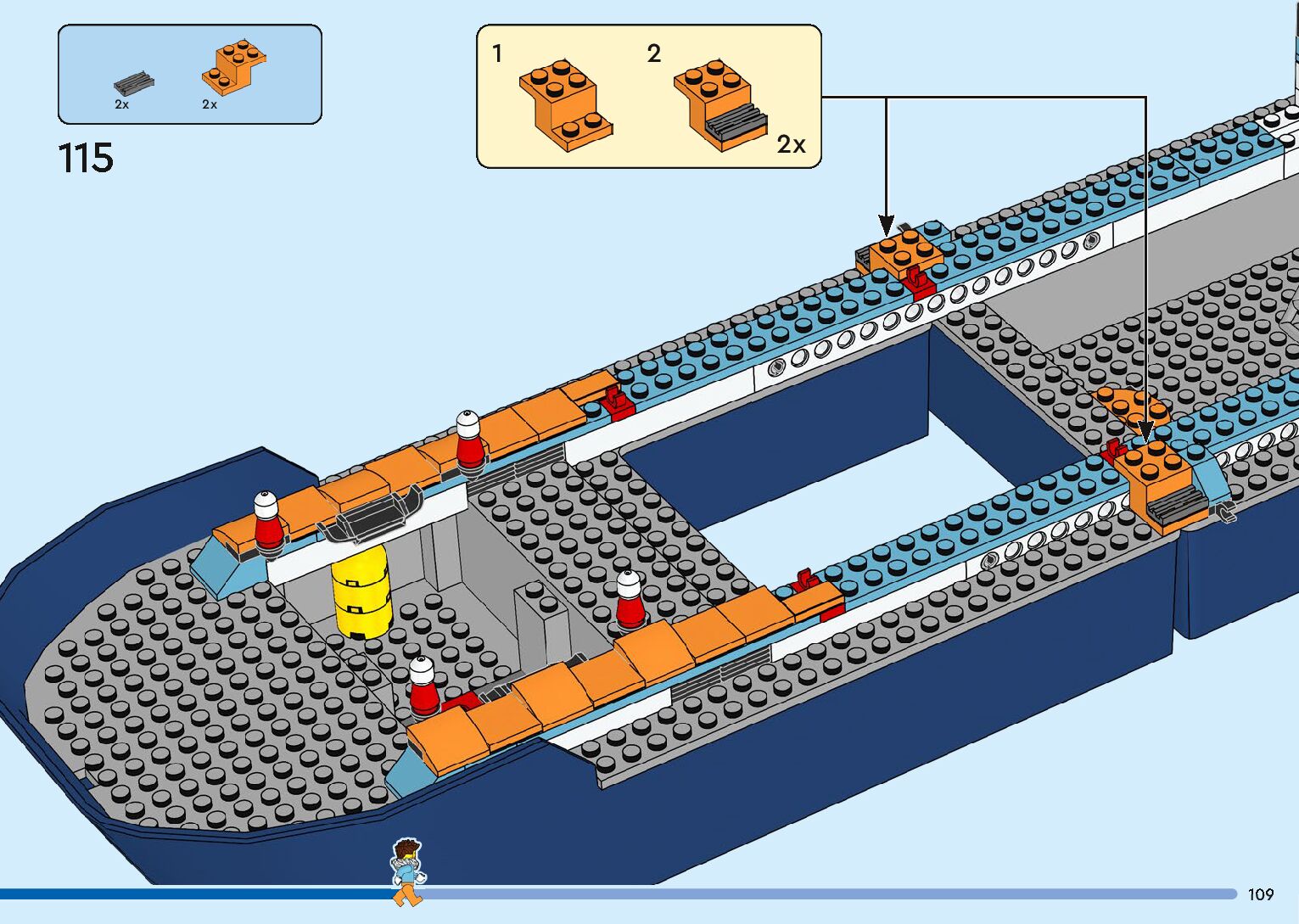 2x
2x

115

1
2
2x

109