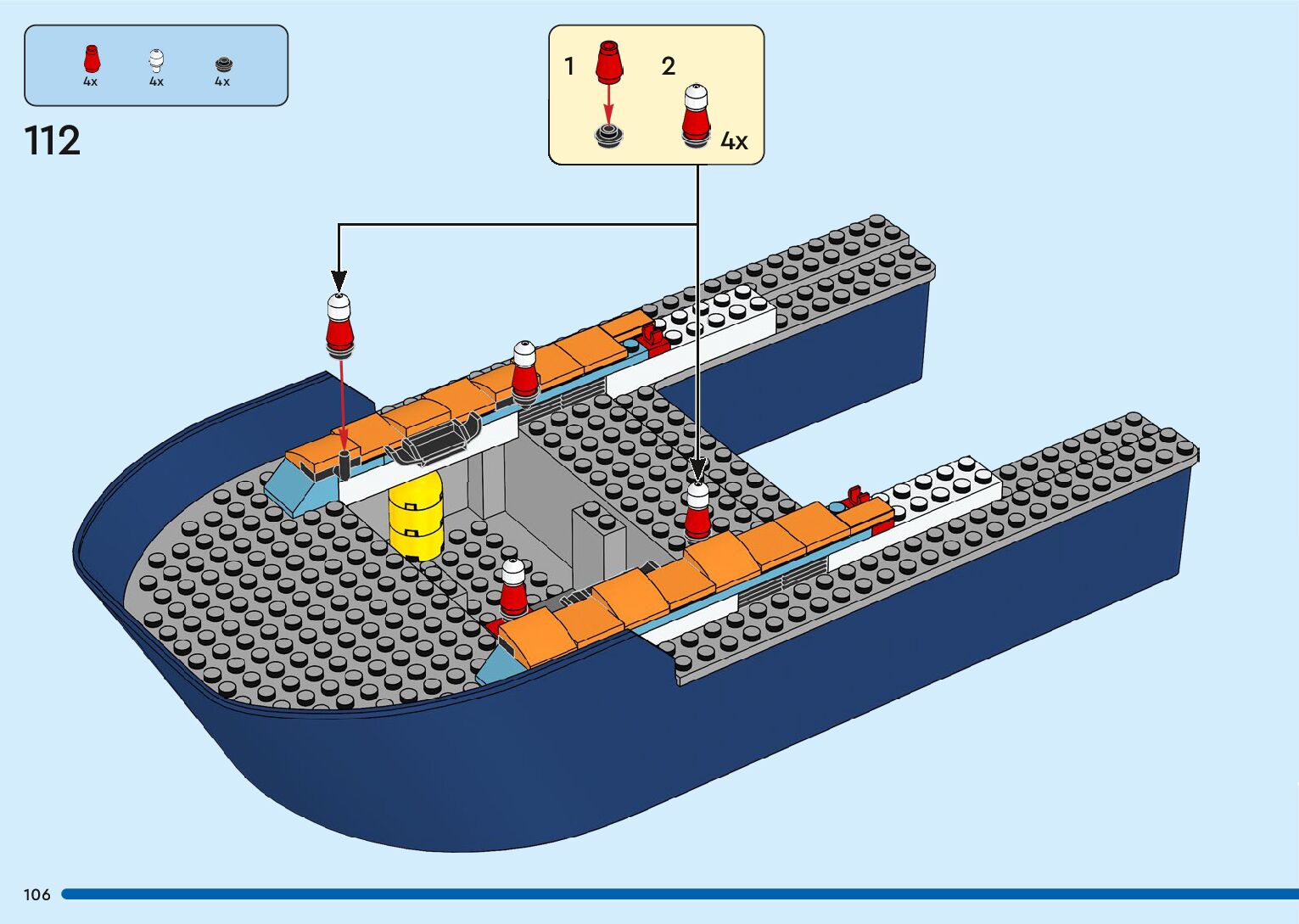 4x 4x 4x

112

1 2

4x

106