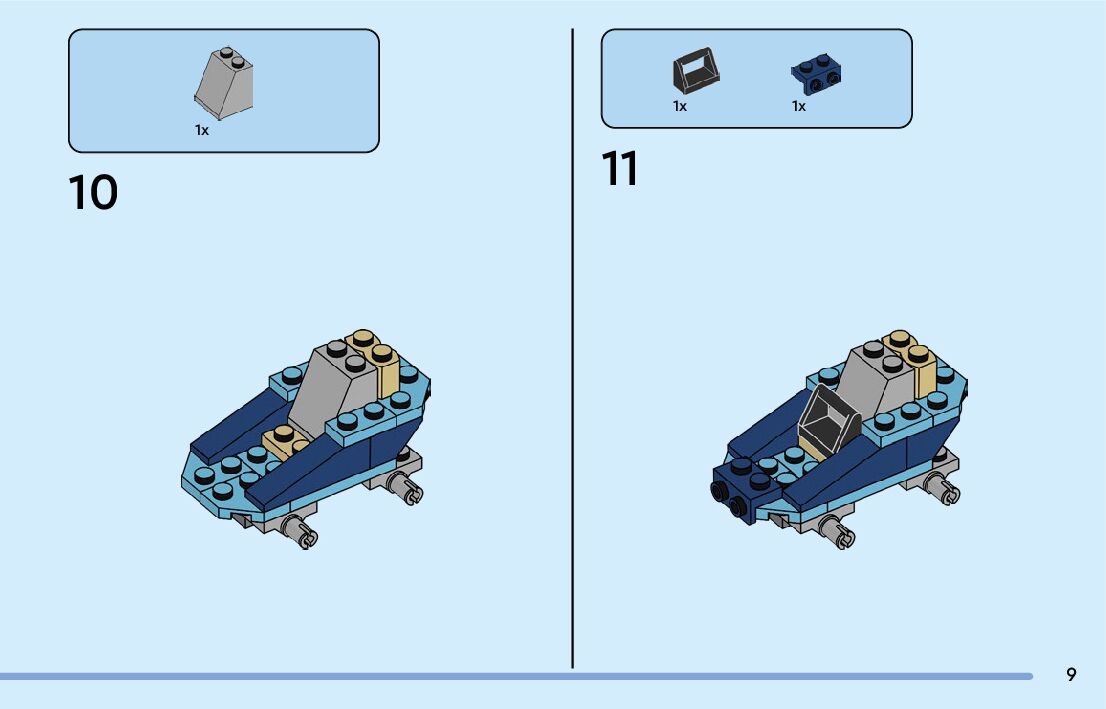 1x

10

1x

1x

11

9