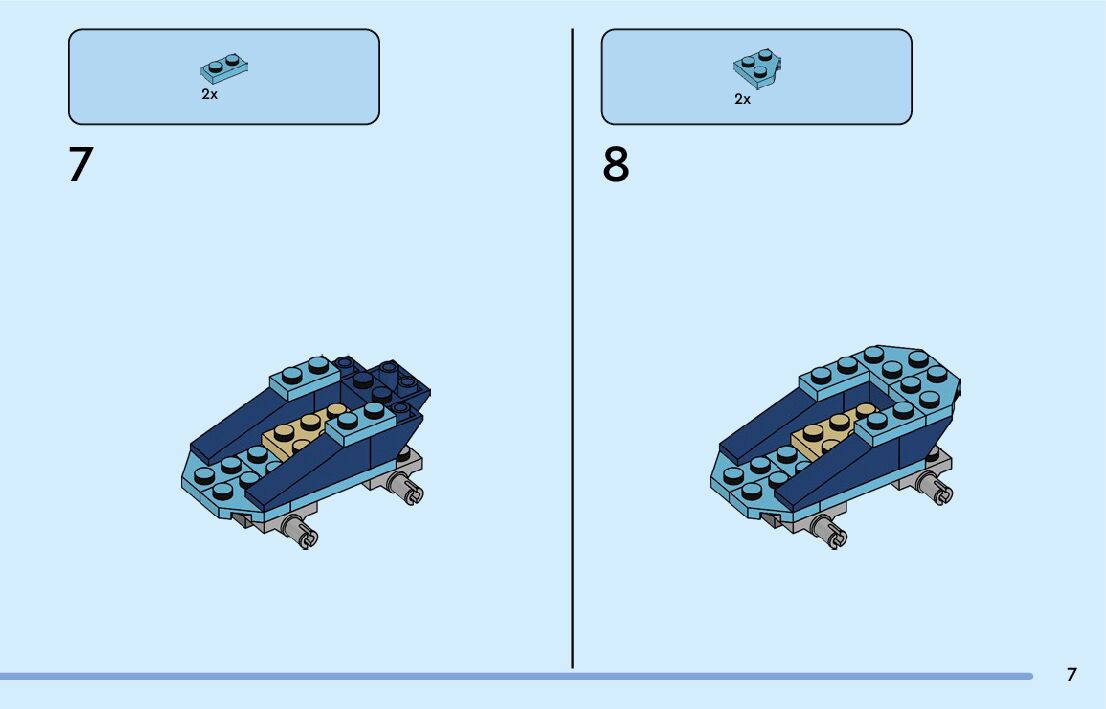 2x

7

2x

8

7