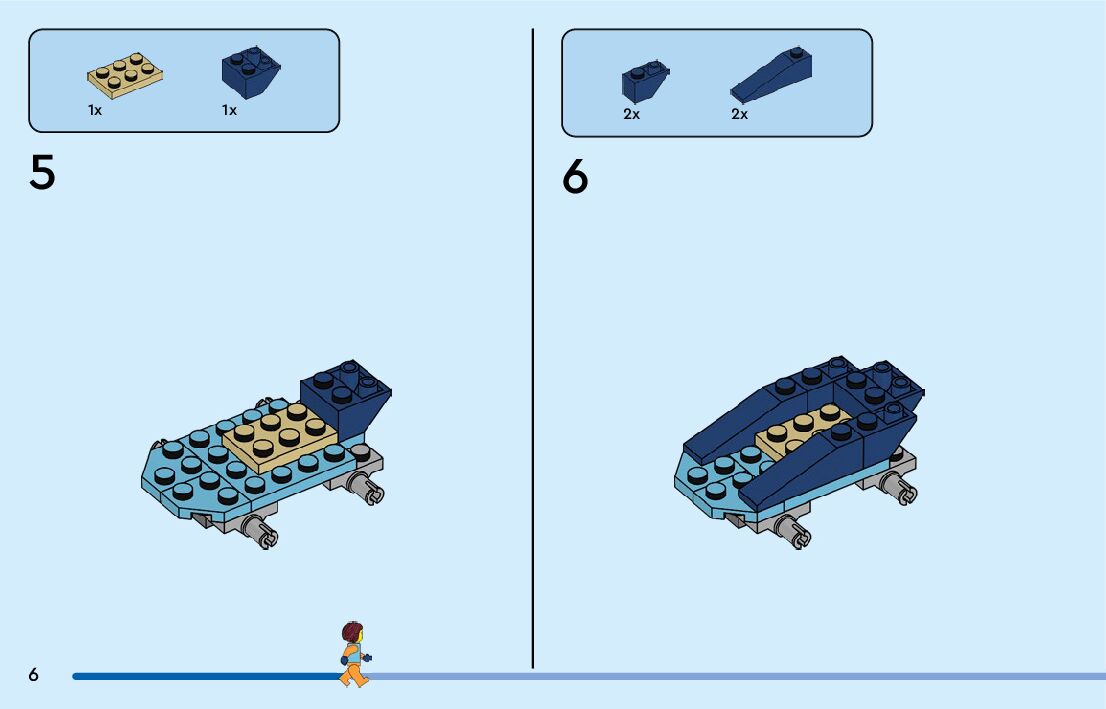 1x 1x

5

2x 2x

6

6