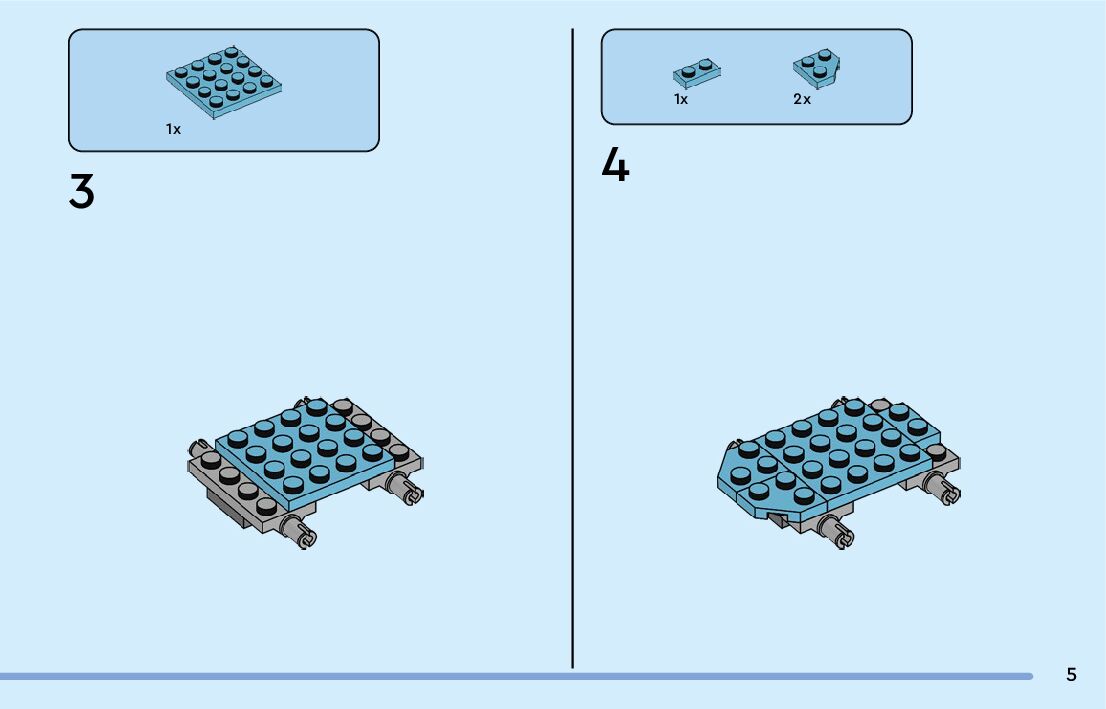 1x

3

1x 2x

4

5