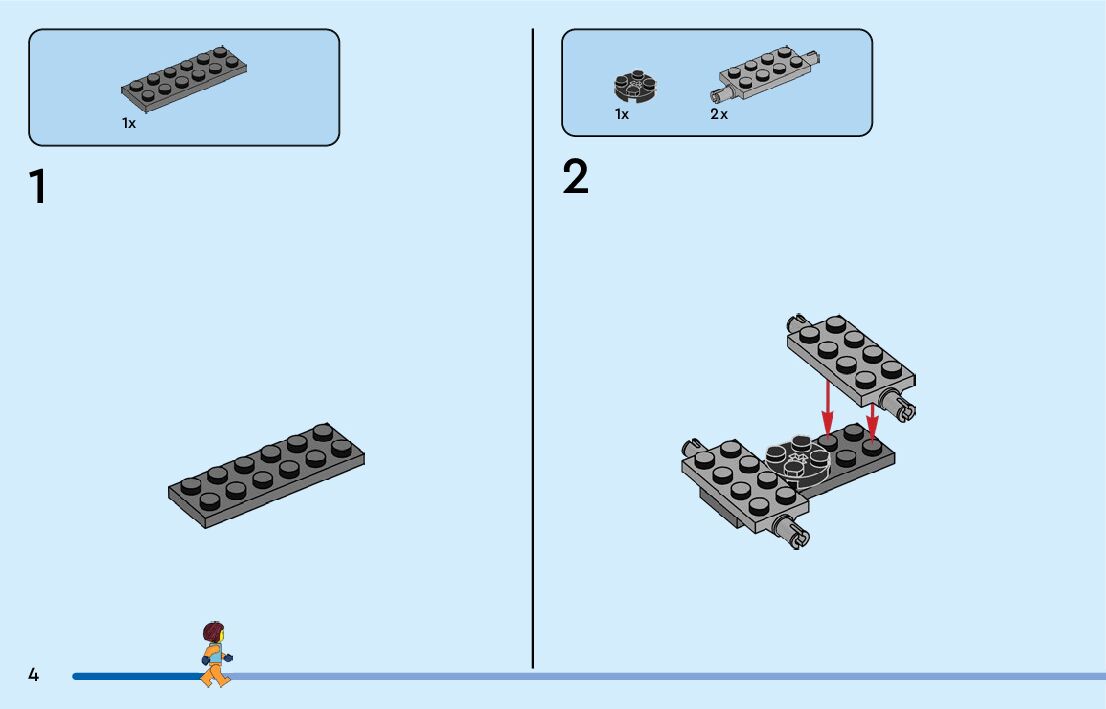 1x

1

1x 2x

2

4