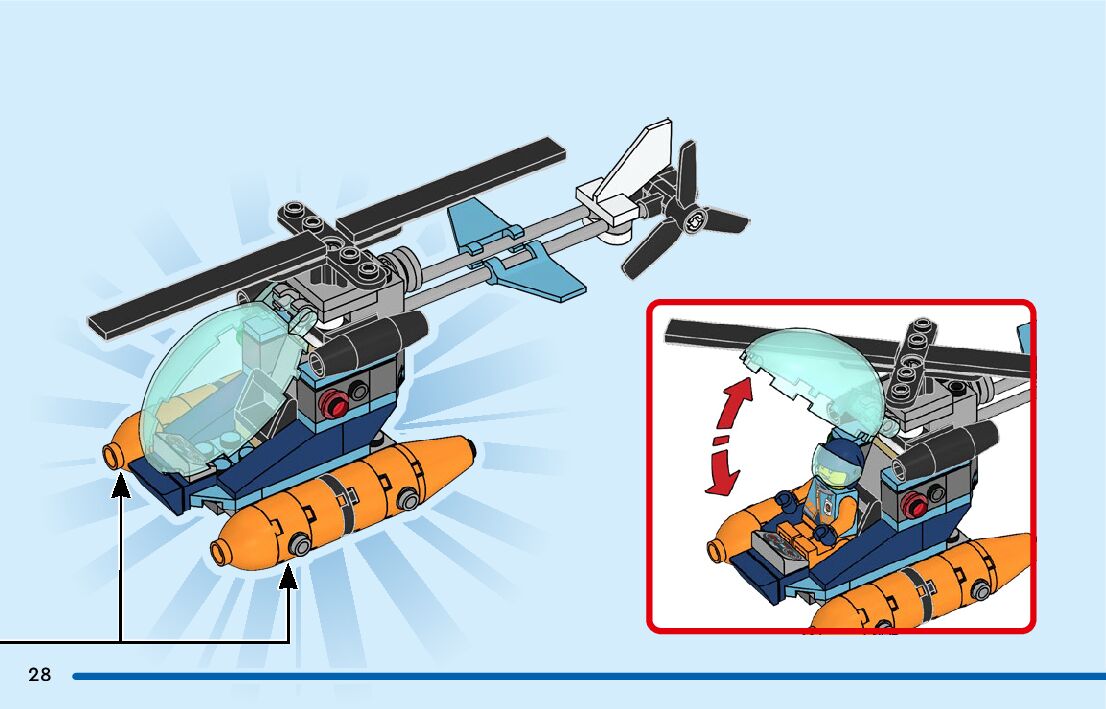 28