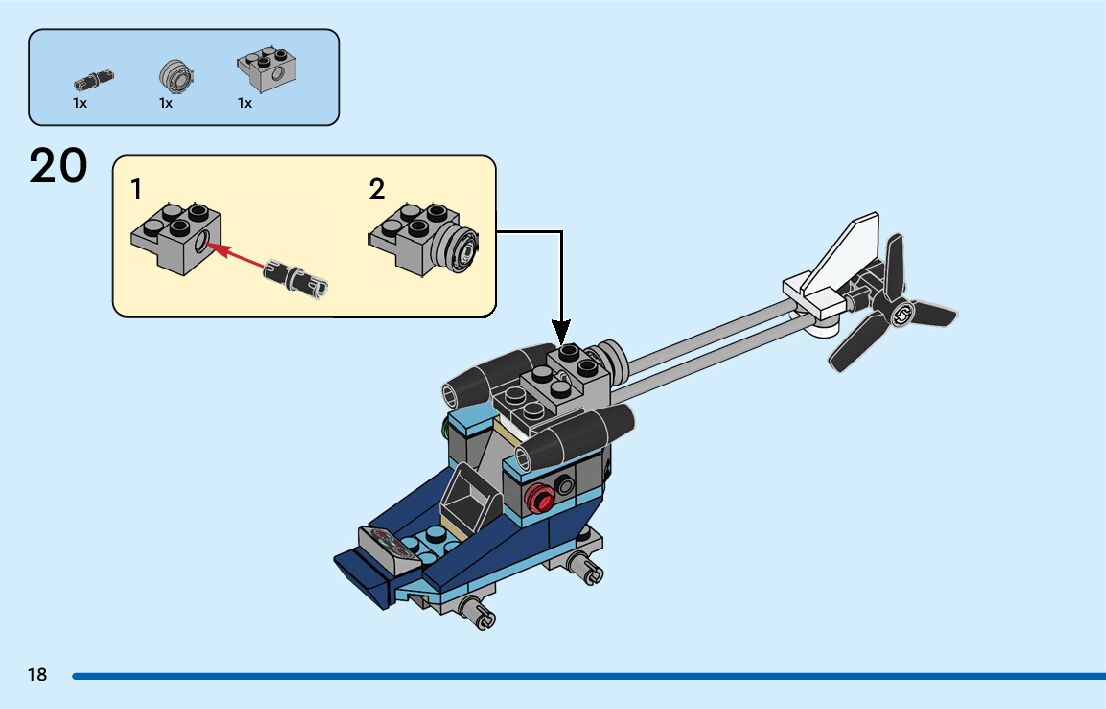 1x 1x 1x

20

1

2

18