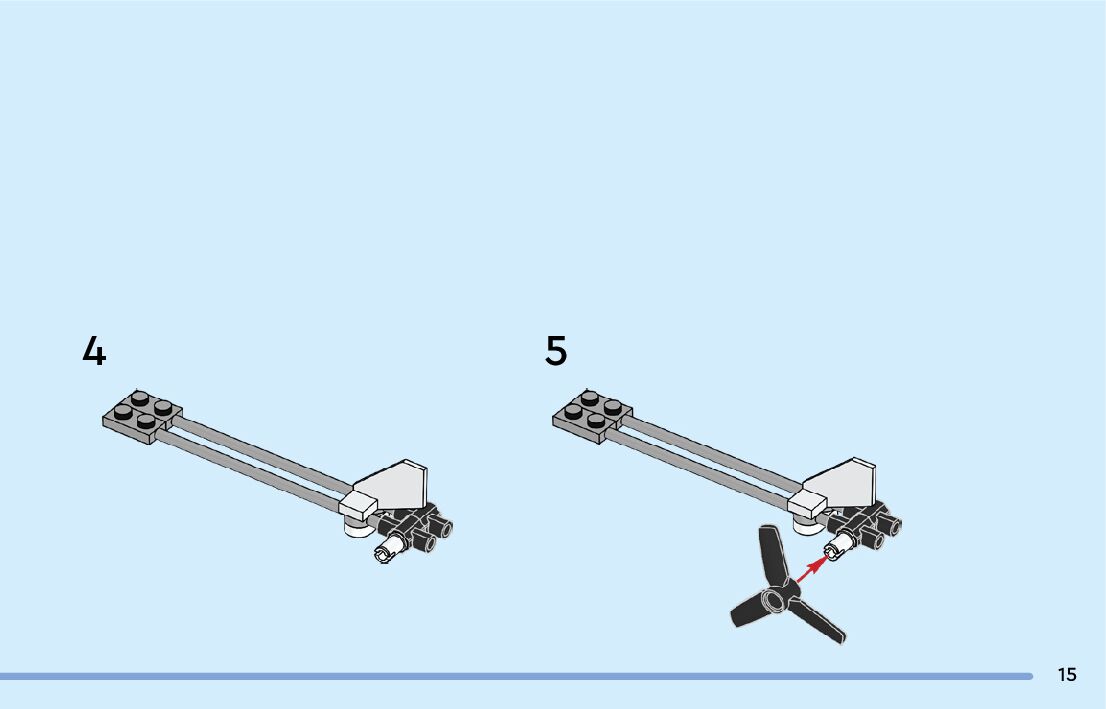 4

5

15