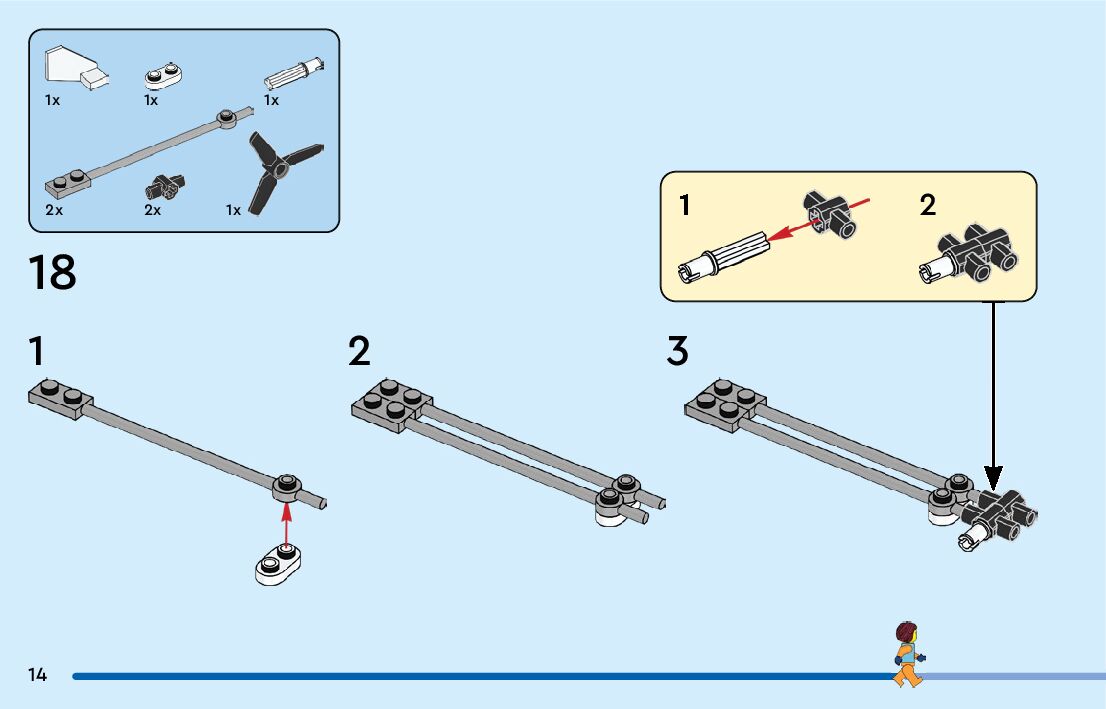 1x
1x
1x
2x
2x
1x

18

1
2

1

2

3

14