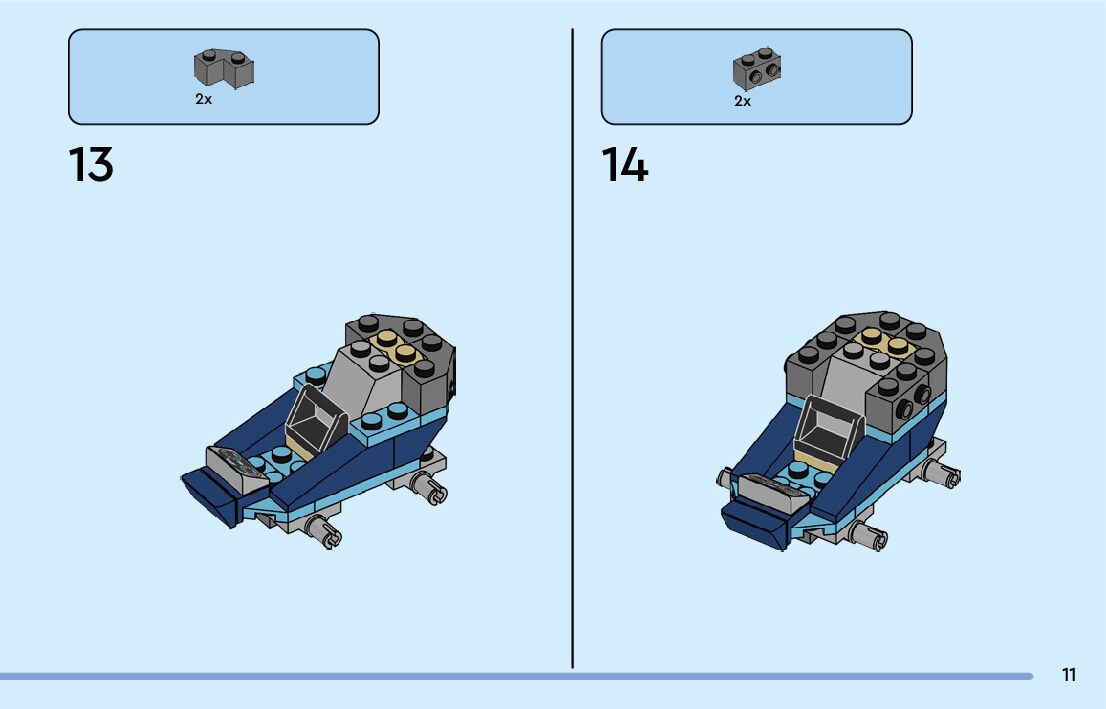 2x

13

2x

14

11