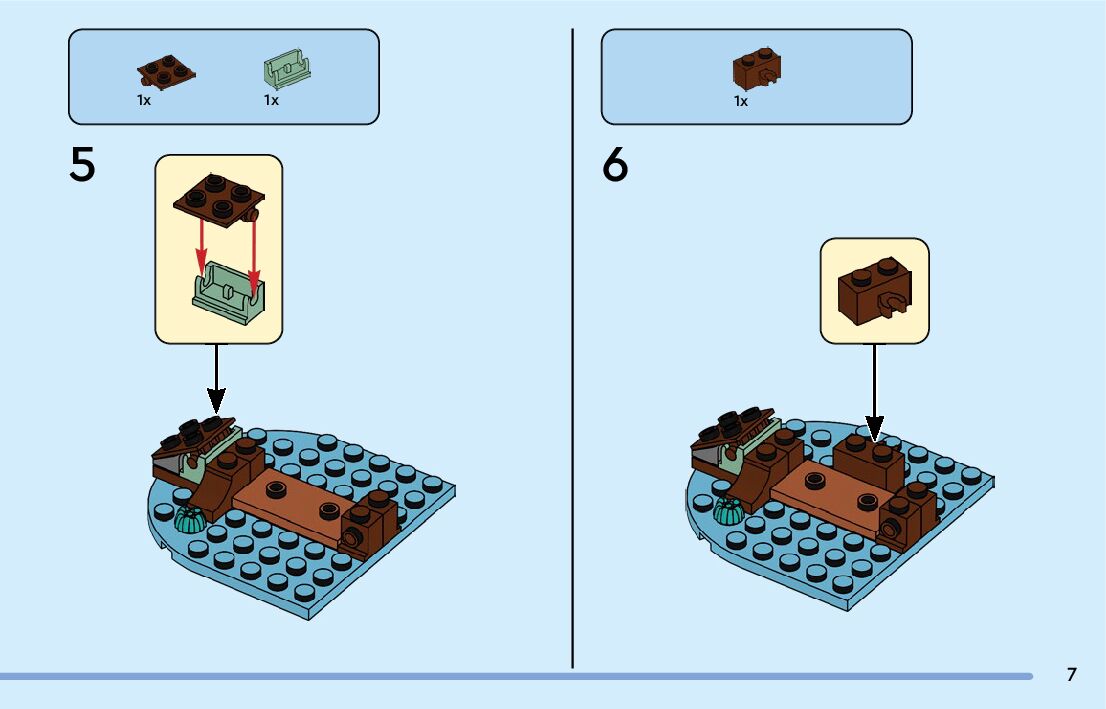 1x 1x

5

1x

6

7