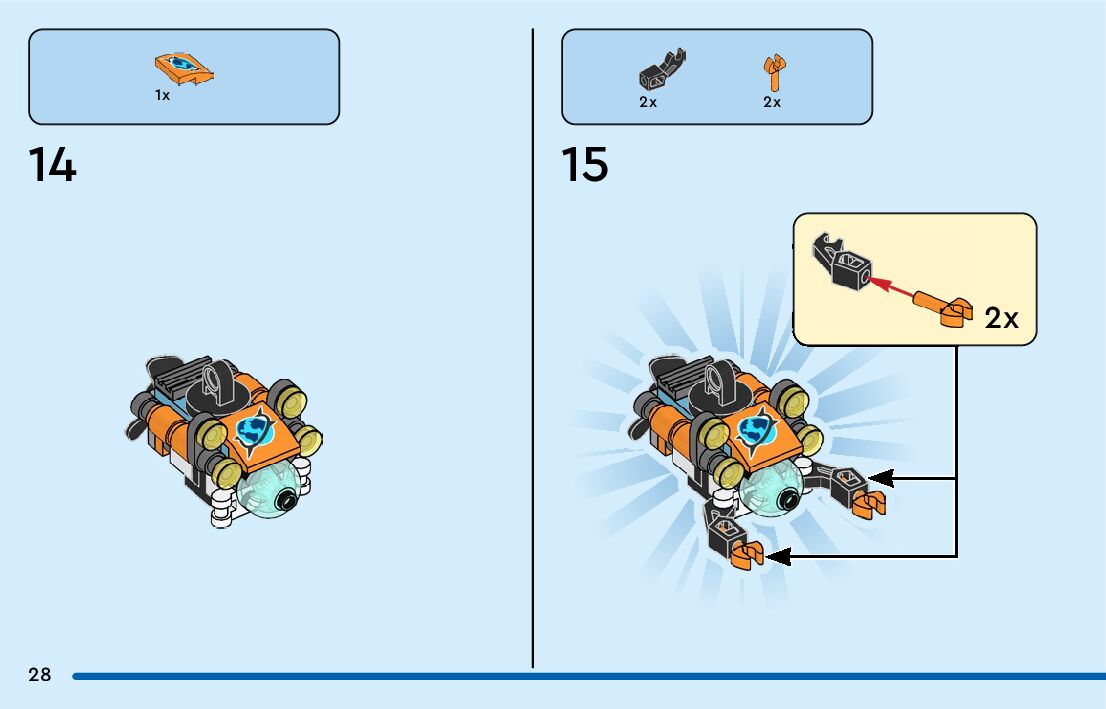 1x

14

2x 2x

15

2x

28