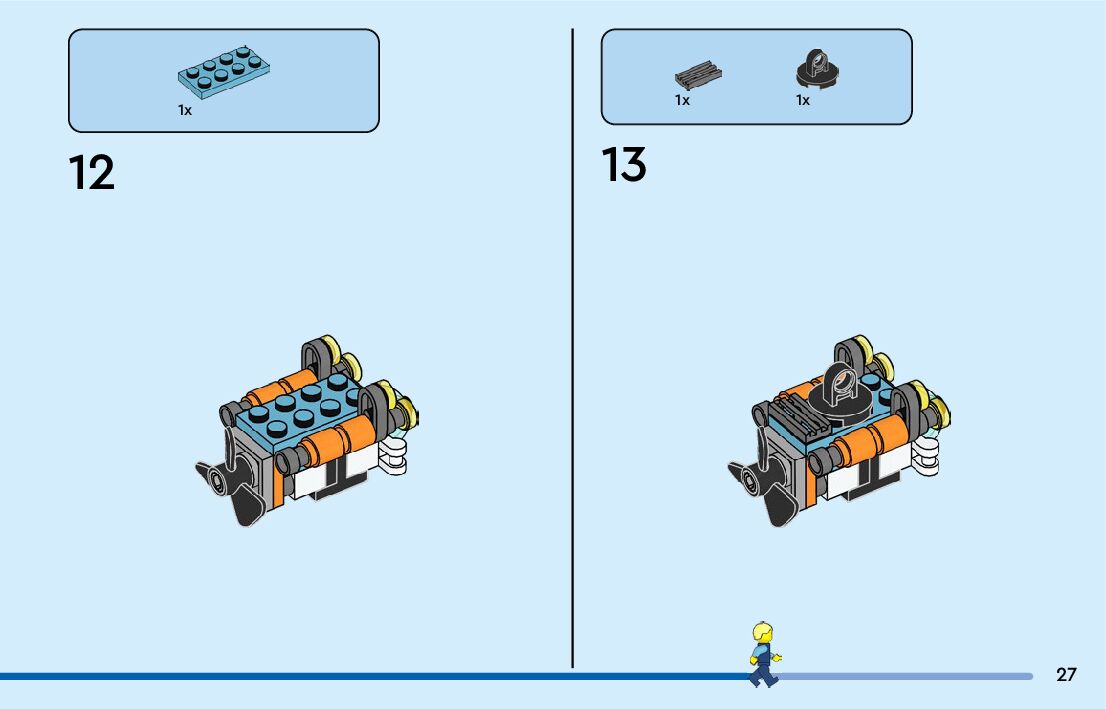 1x

12

1x 1x

13

27