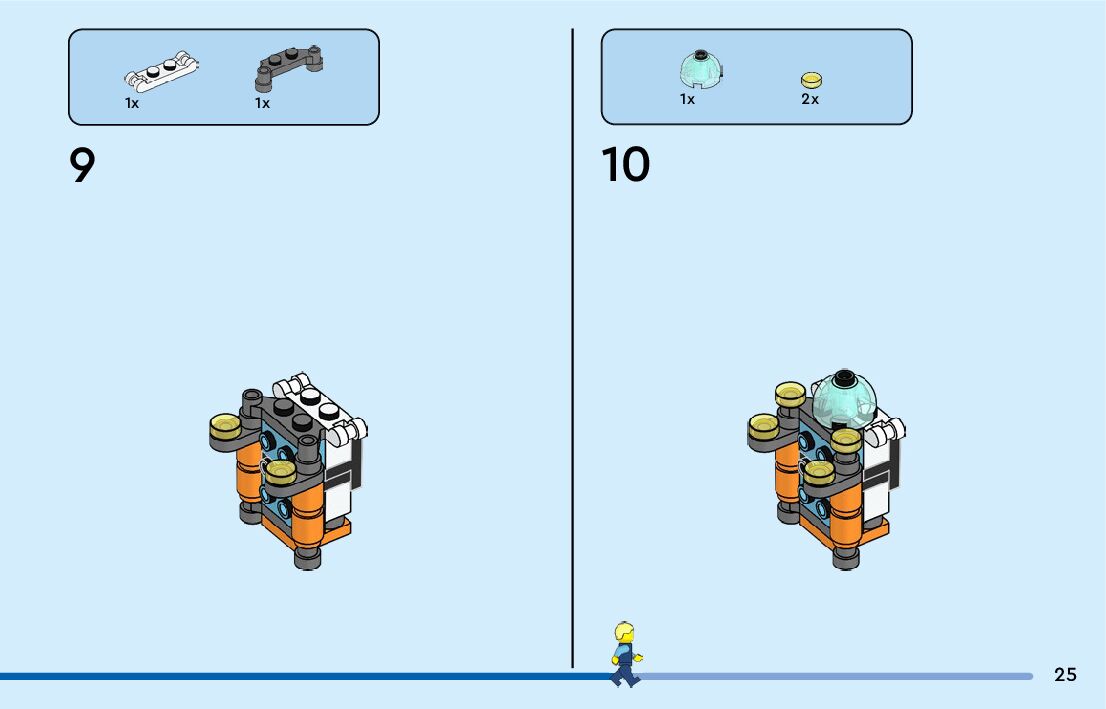 1x 1x

9

1x 2x

10

25