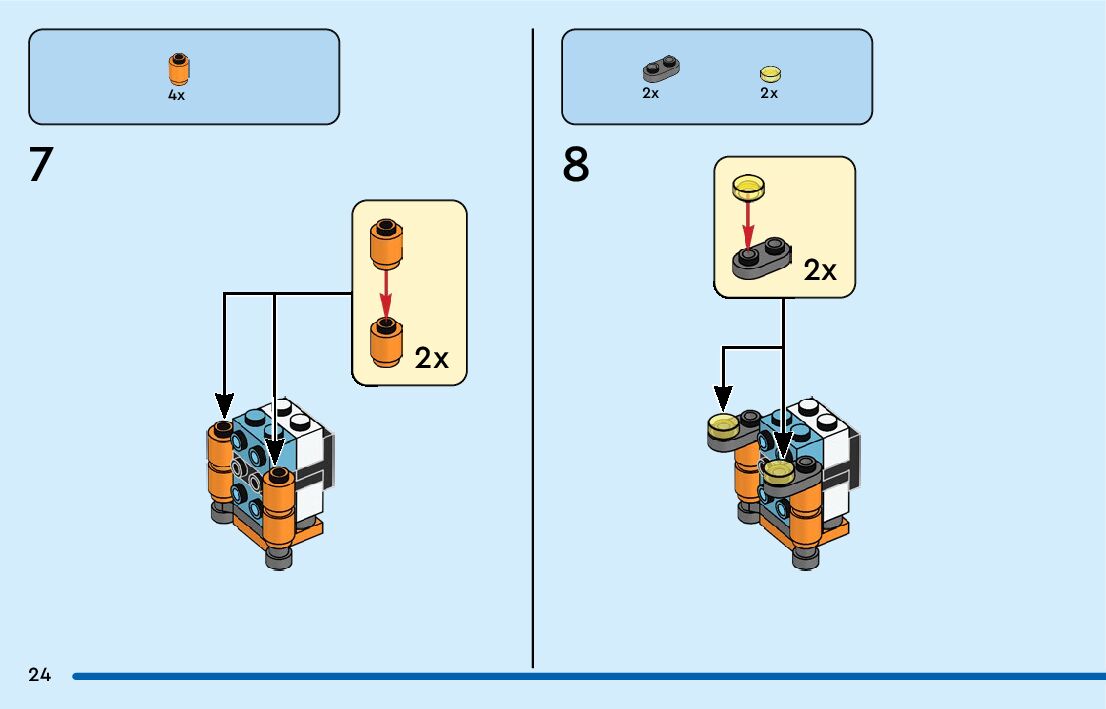 4x

7

2x

2x

2x

8

2x

24