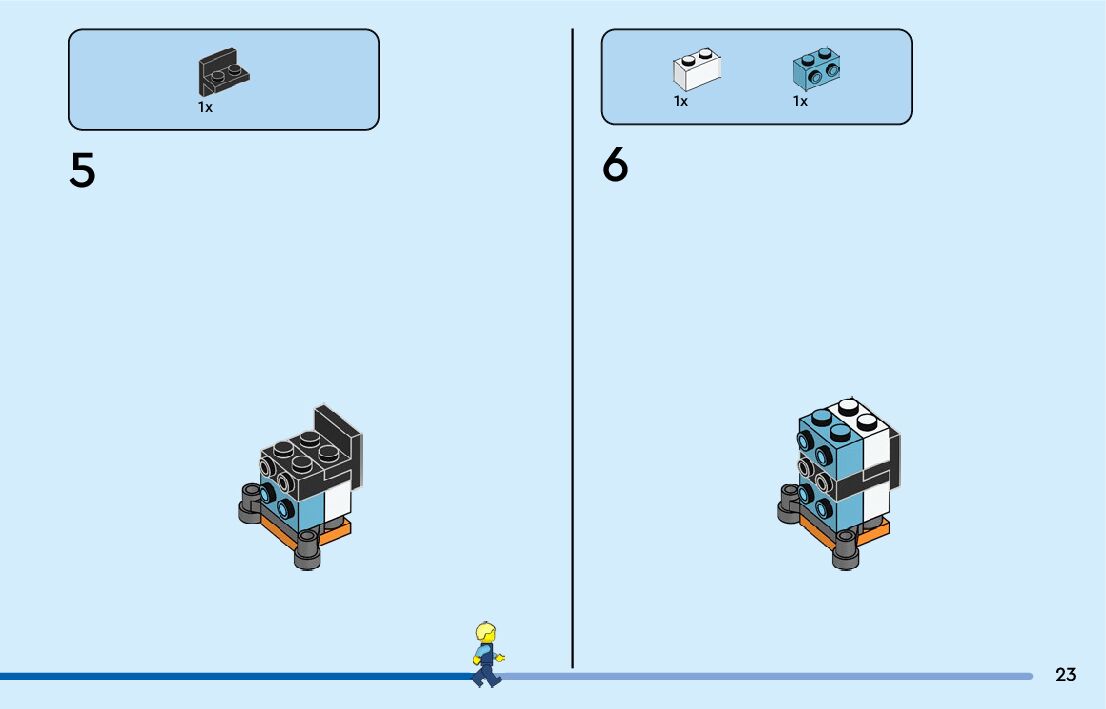 1x

5

1x 1x

6

23