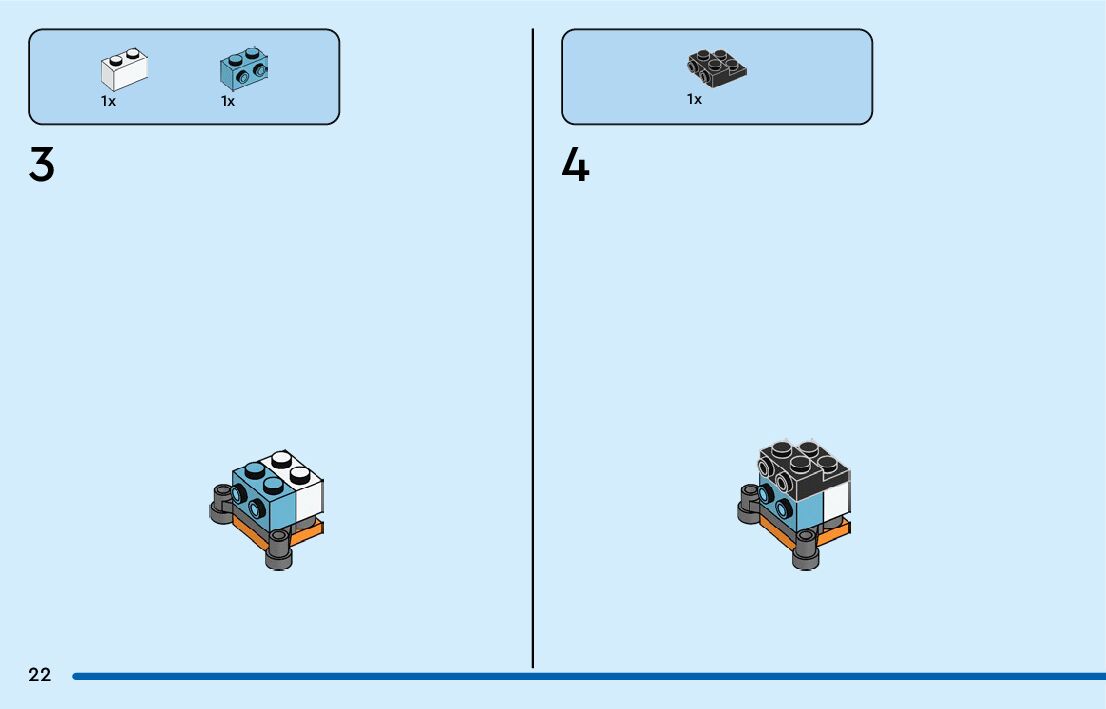 1x 1x

3

1x

4

22