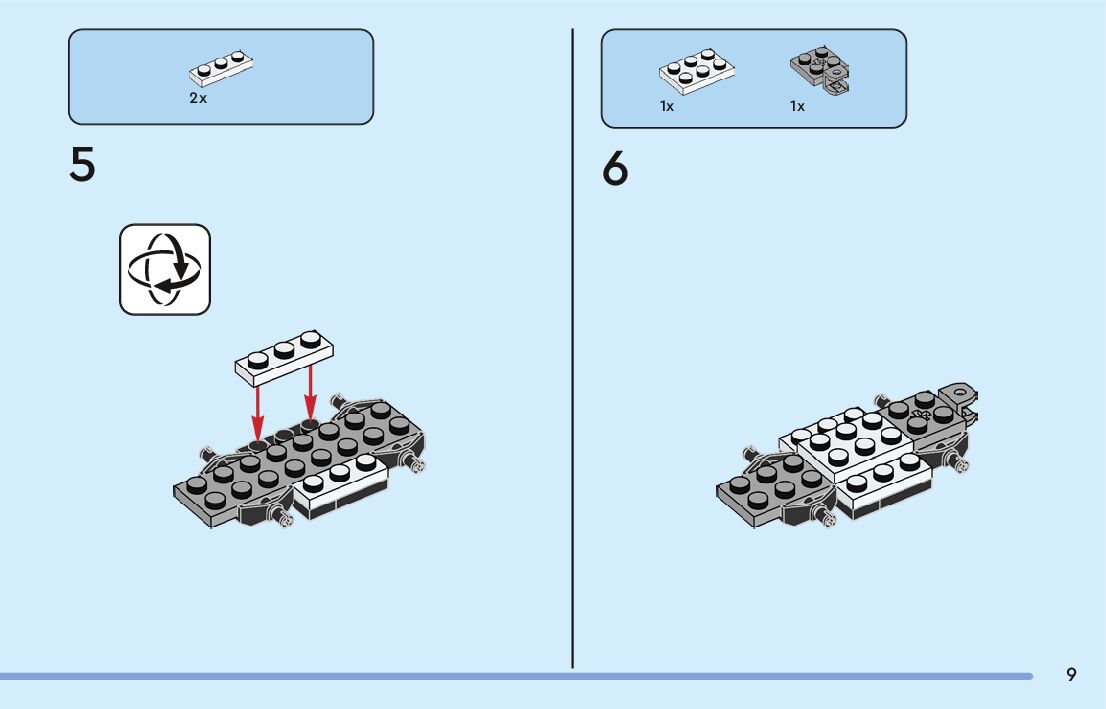 2x

5

1x

1x

6

9