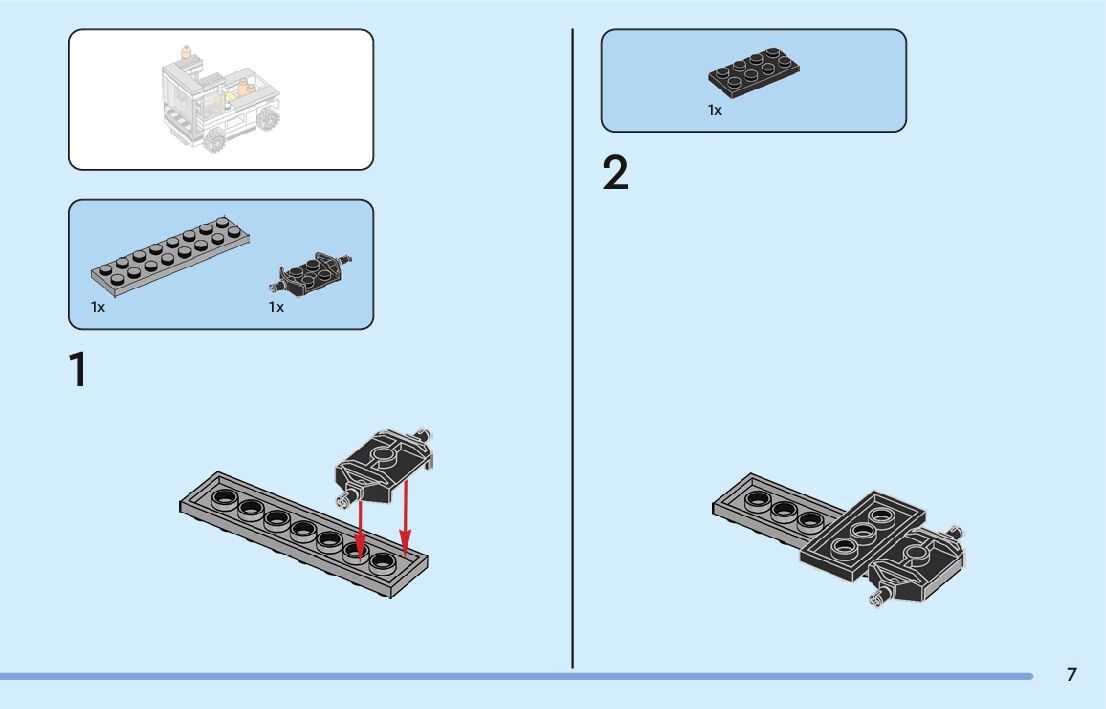 1x

1x

1

1x

2

7