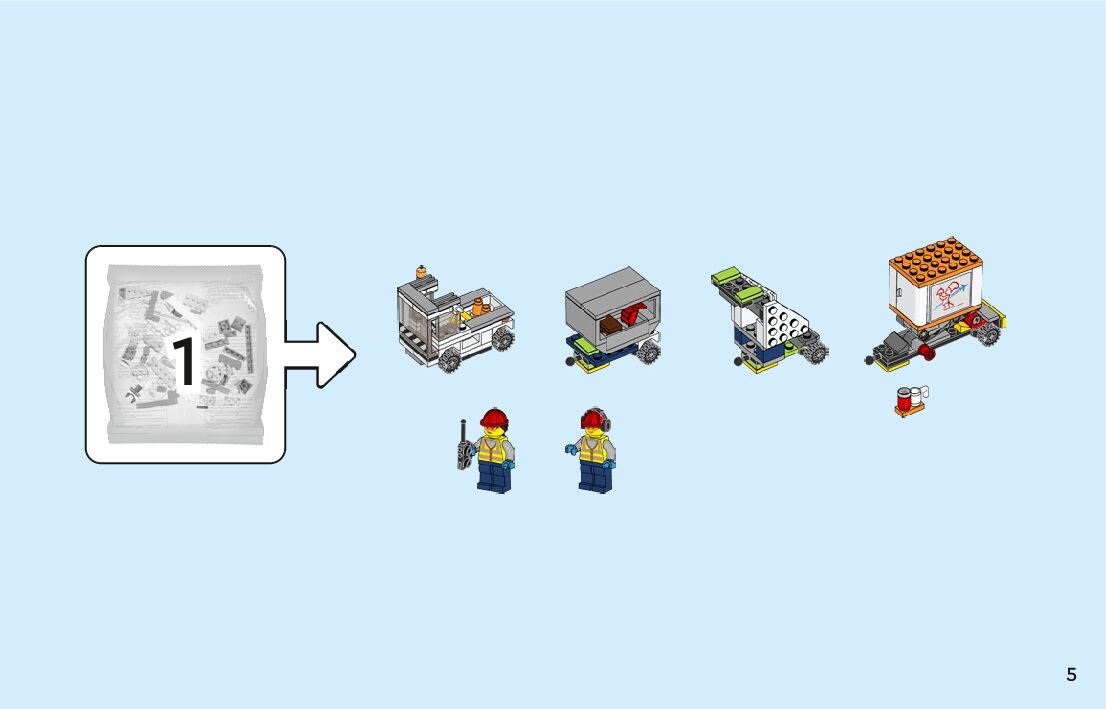 1

5