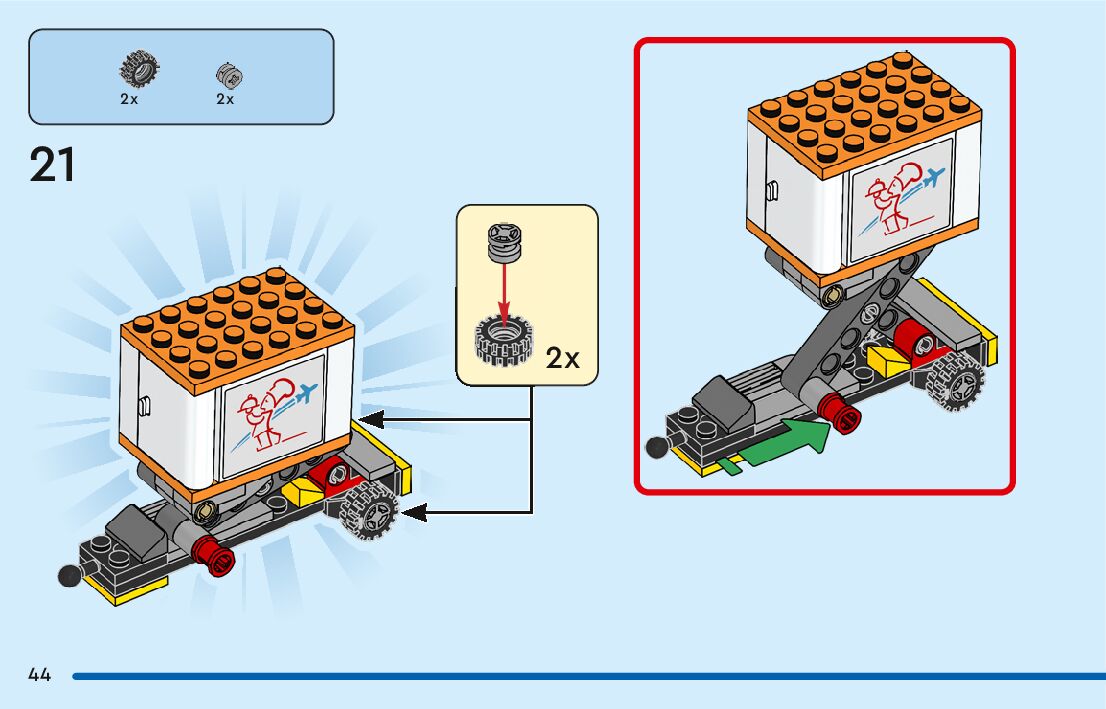 2x 2x

21

2x

44