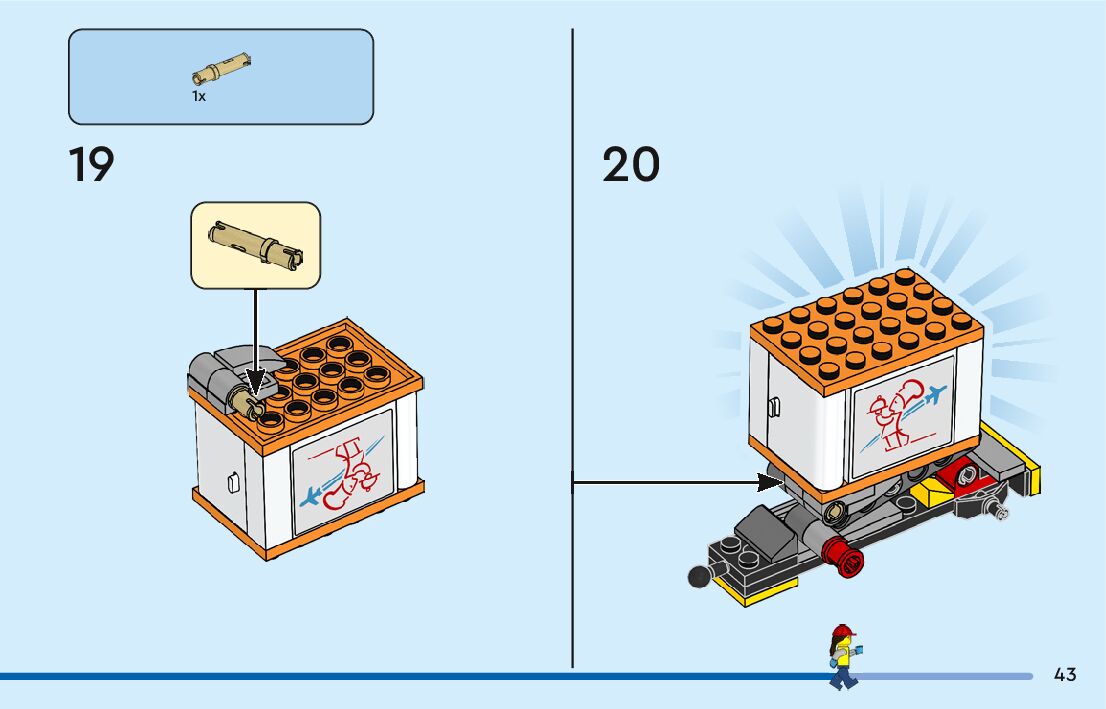 1x

19

20

43