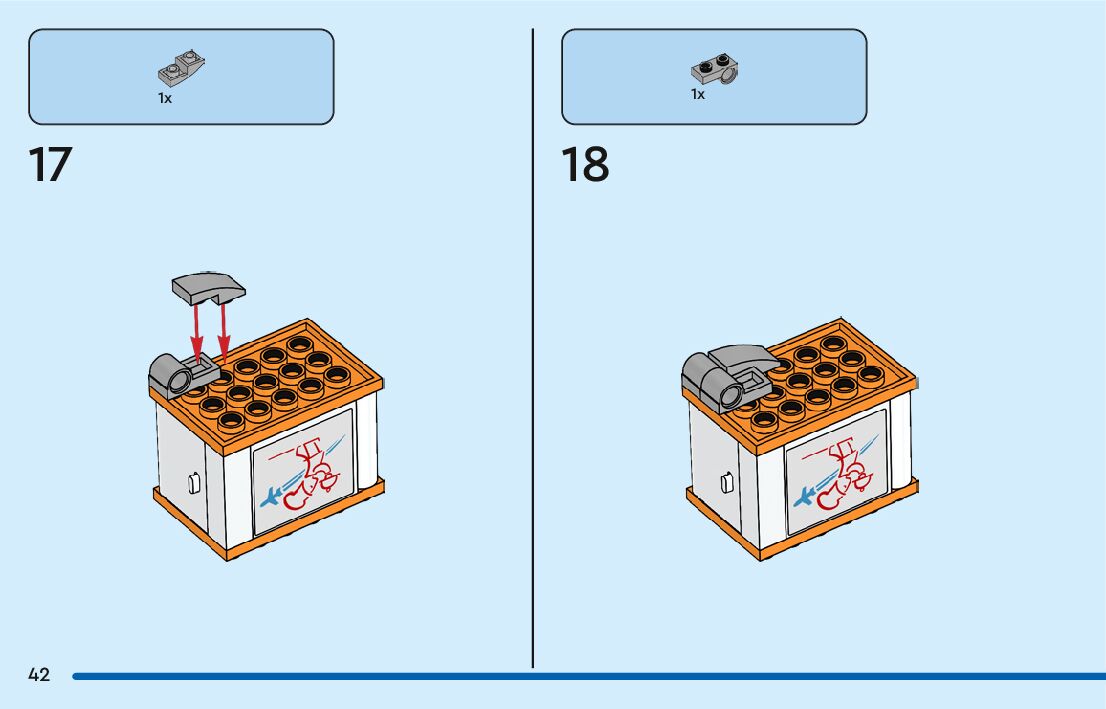 1x

17

1x

18

42