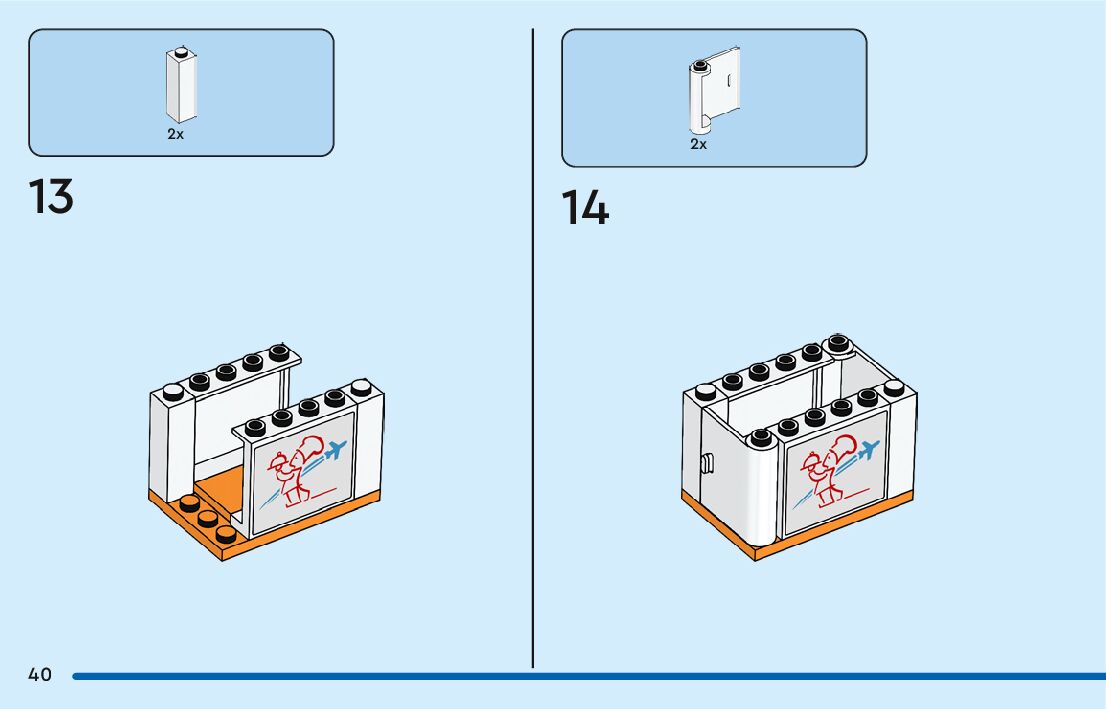 2x

13

2x

14

40