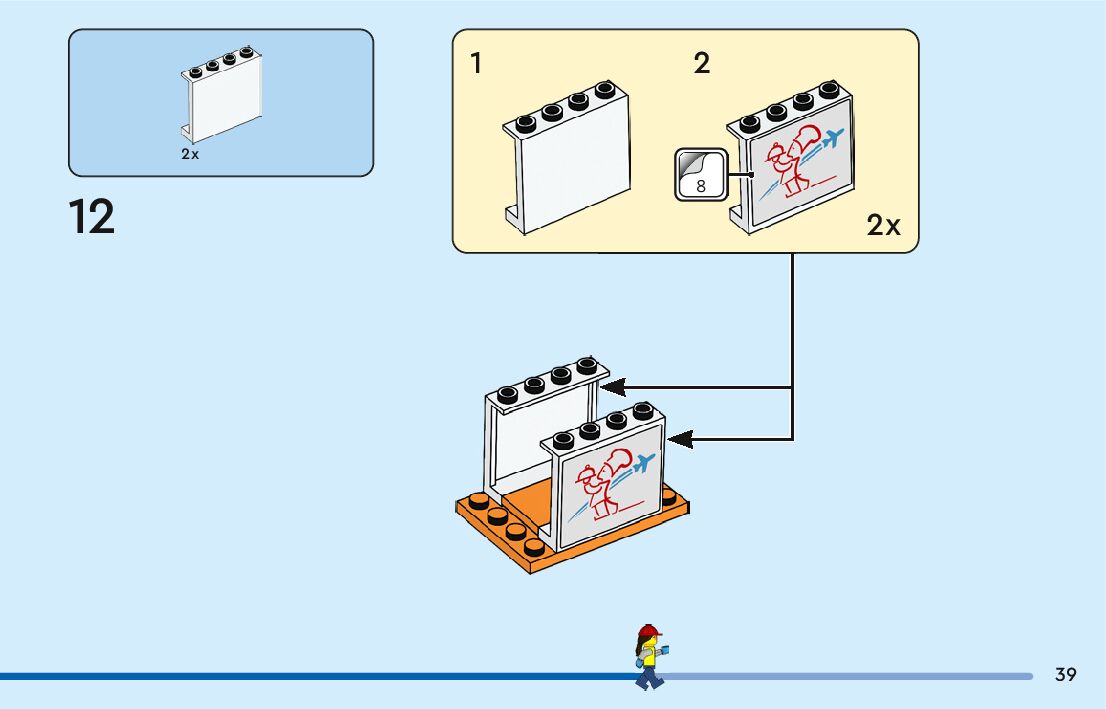 2x

12

1

2

8

2x

39