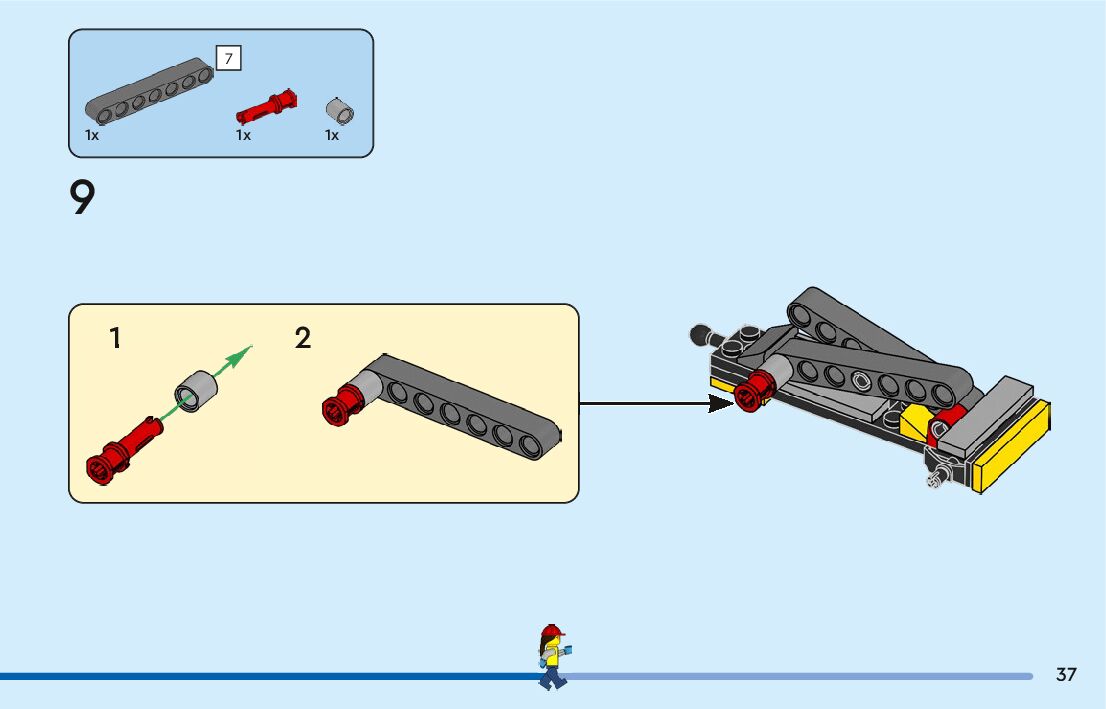 7

1x 1x 1x

9

1 2

37