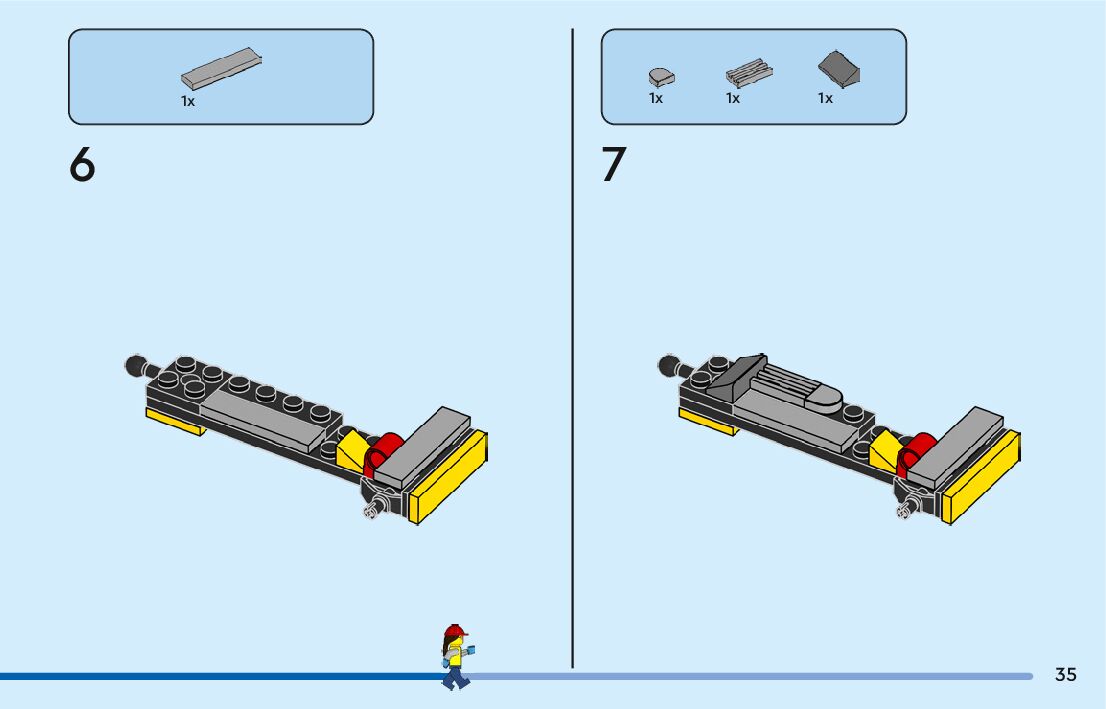 1x

6

1x 1x 1x

7

35