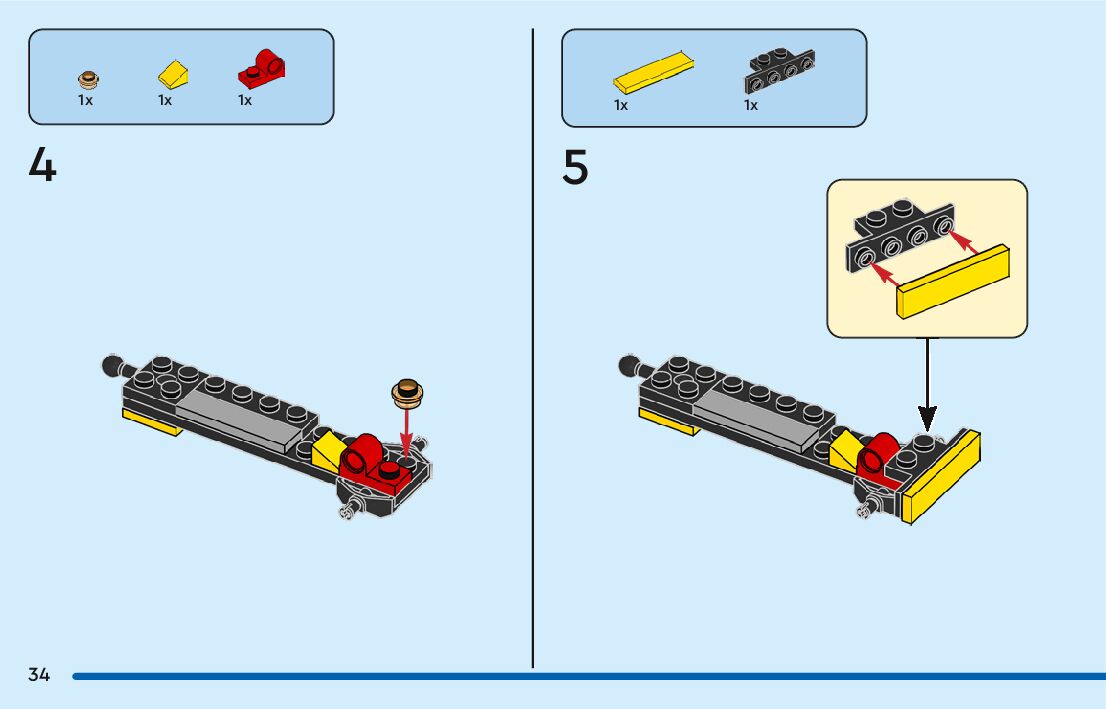 1x 1x 1x

4

1x 1x

5

34