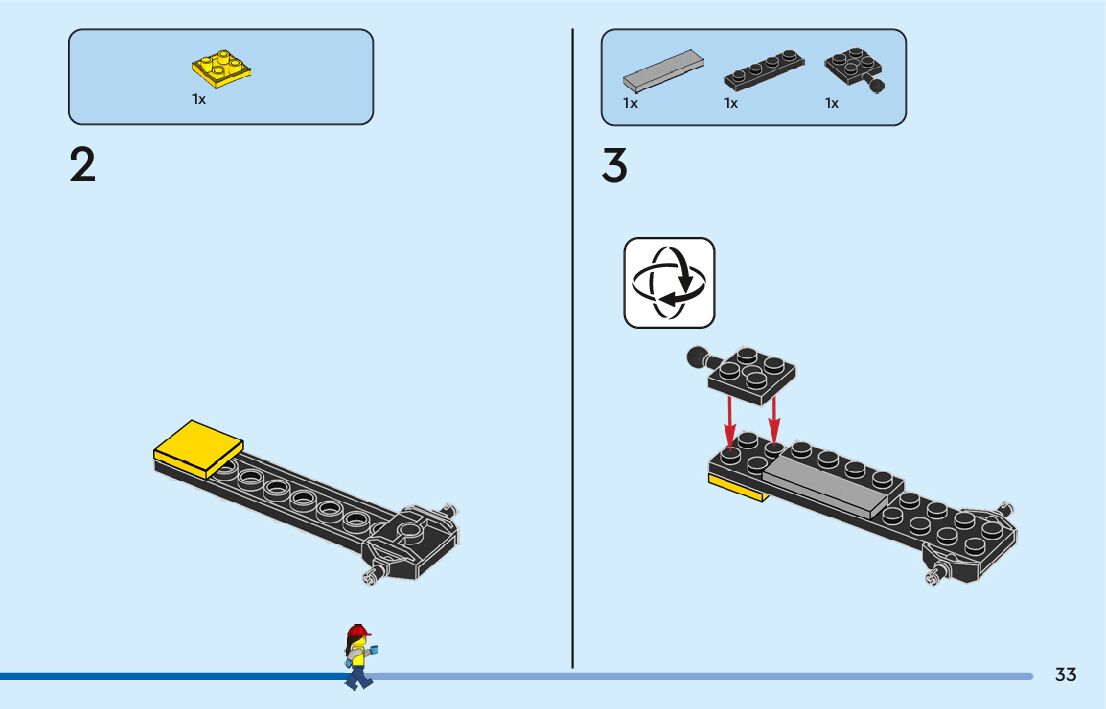 1x

2

1x 1x 1x

3

33