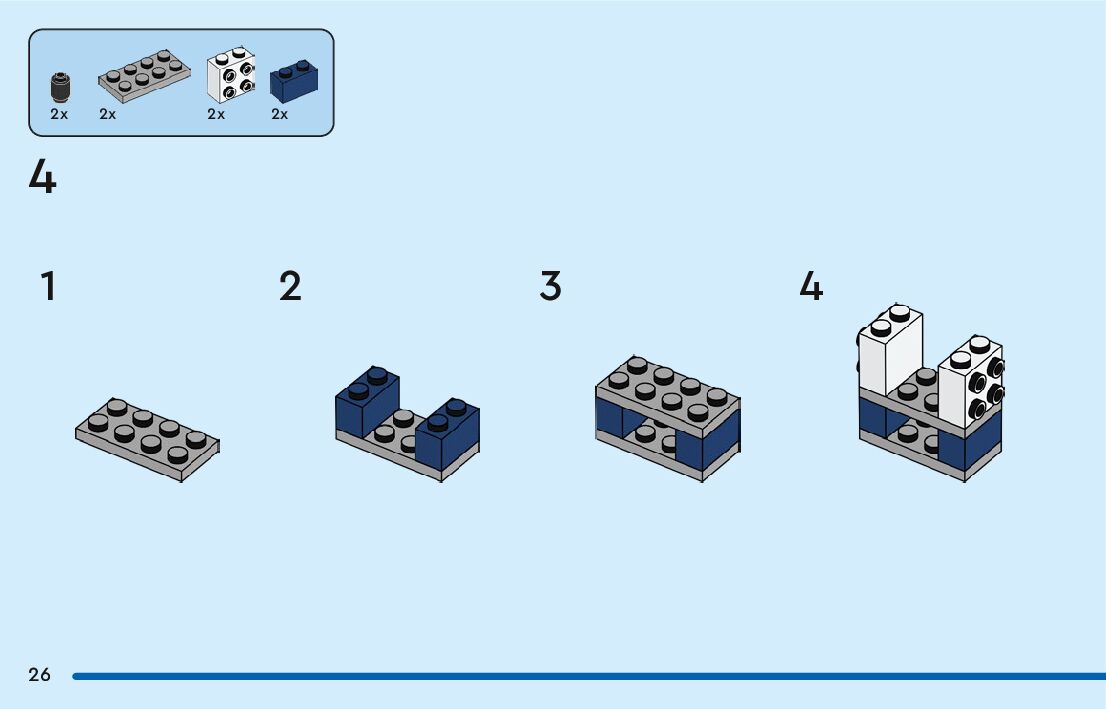 2x 2x 2x 2x

4

1

2

3

4

26