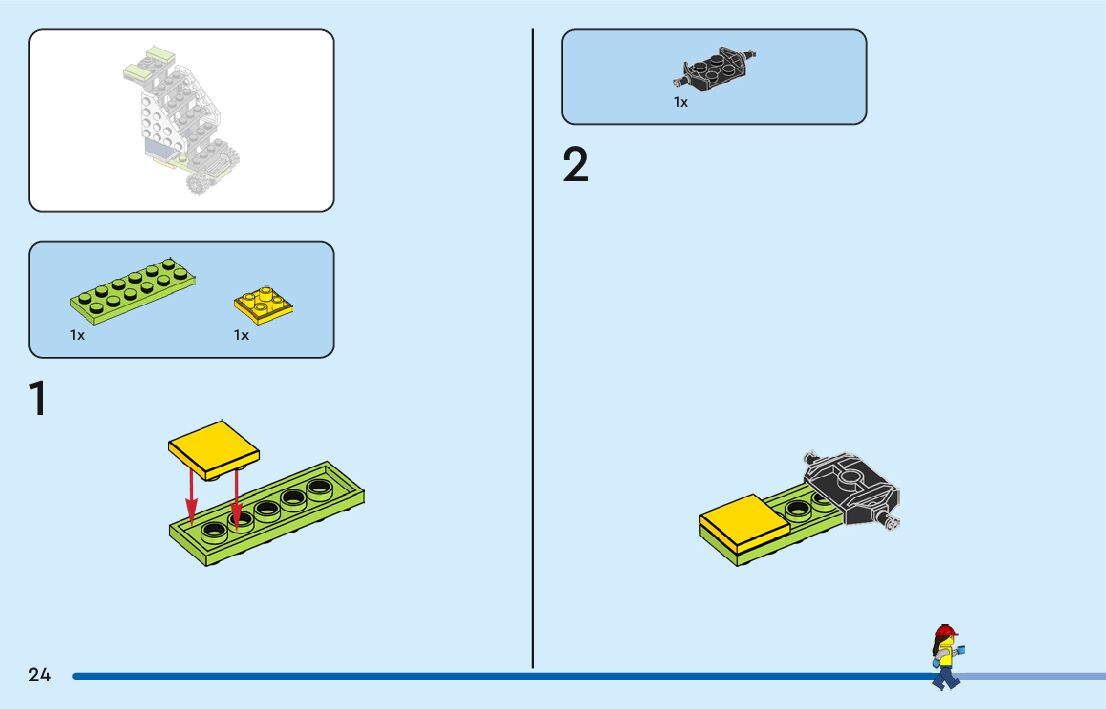 1x 1x

1

1x

2

24